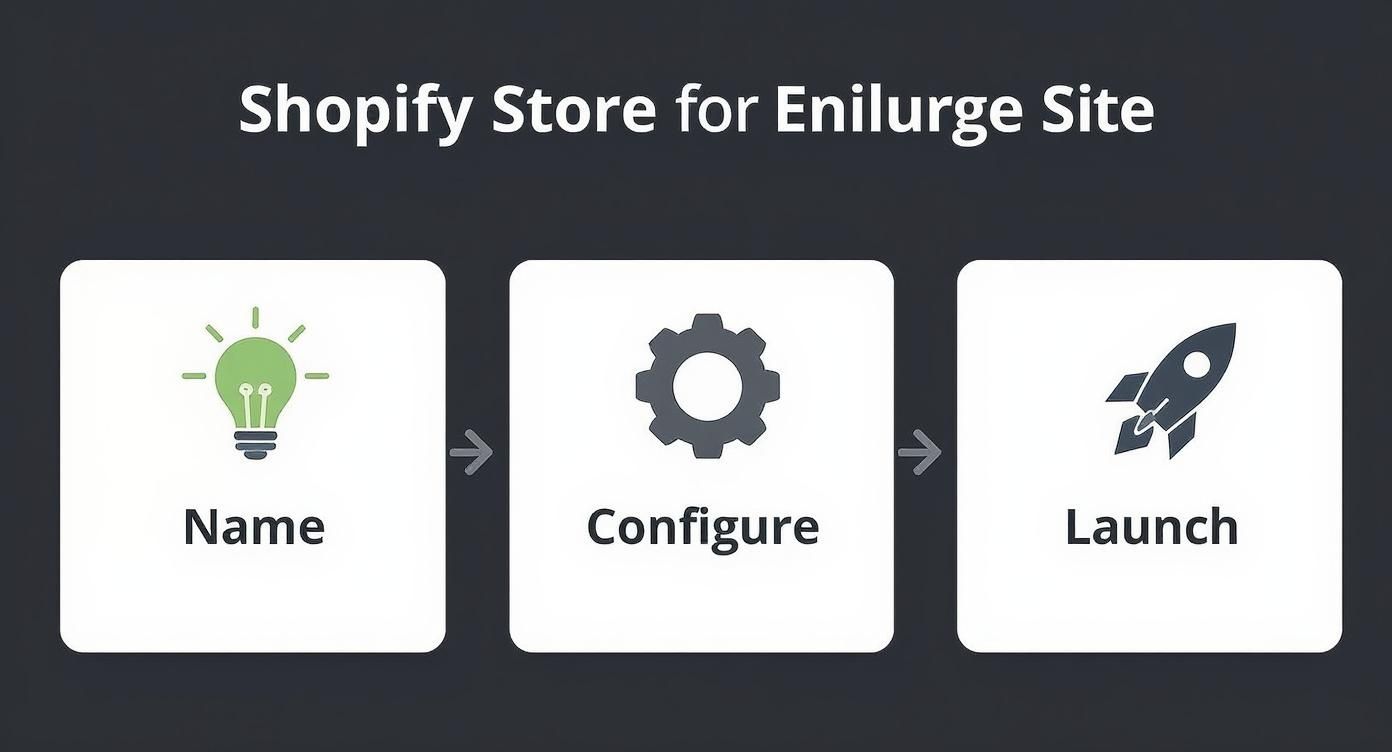 Shopify Store for Enilurge Site

Name

Configure

Launch