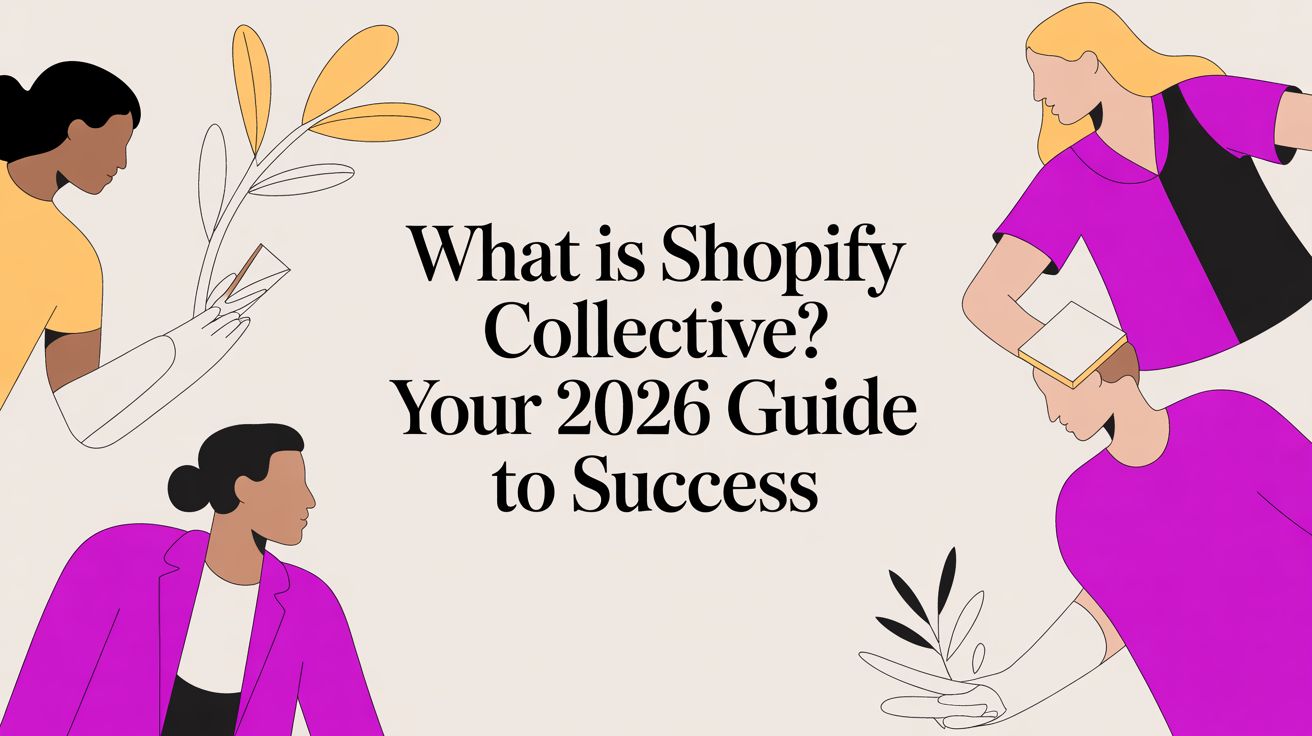 What is Shopify Collective? Your 2026 Guide to Success