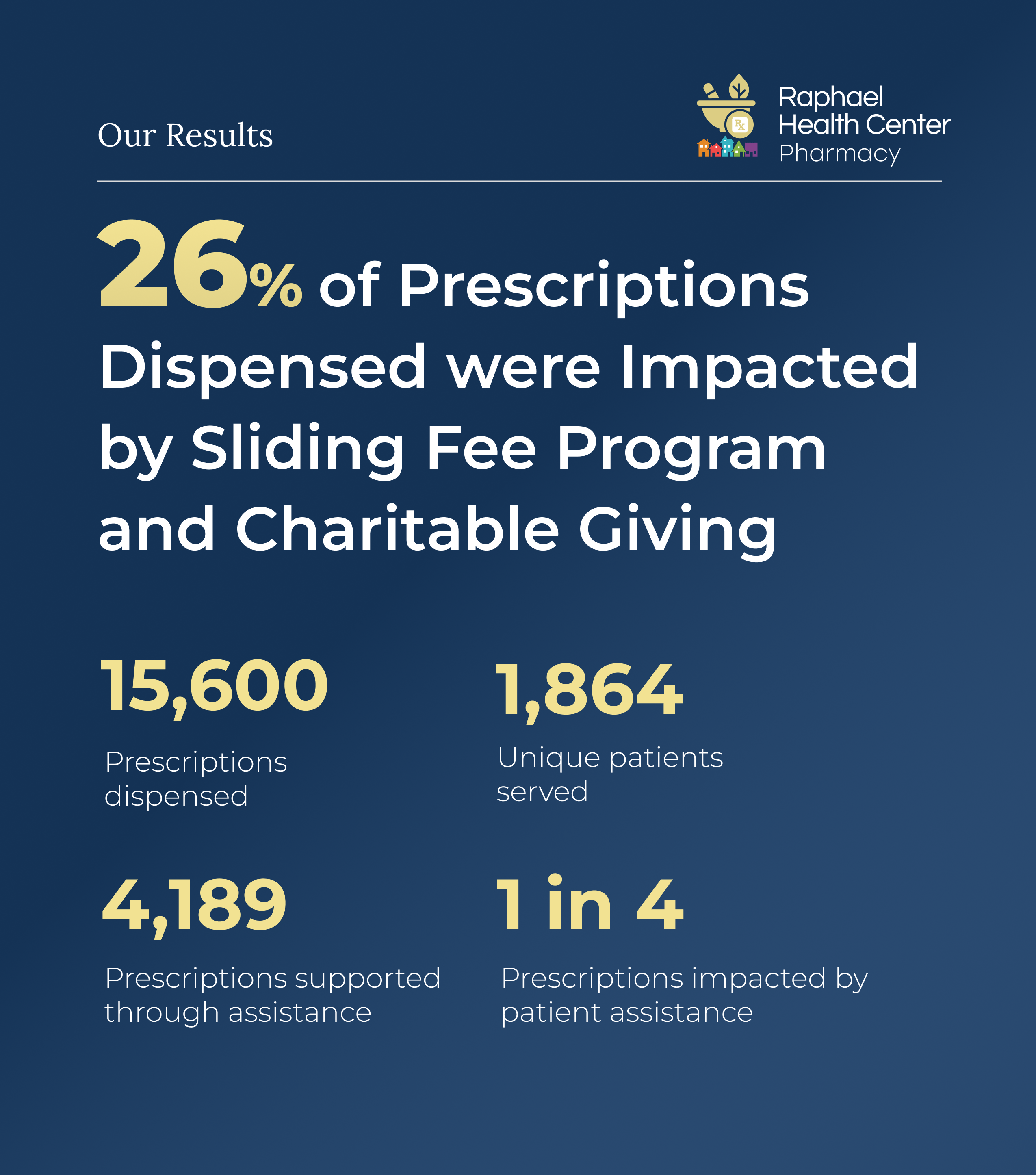 Our Results

Rx

Raphael Health Center Pharmacy

26% of Prescriptions Dispensed were Impacted by Sliding Fee Program and Charitable Giving

15,600

Prescriptions dispensed

1,864

Unique patients served

4,189

Prescriptions supported through assistance

1 in 4

Prescriptions impacted by patient assistance