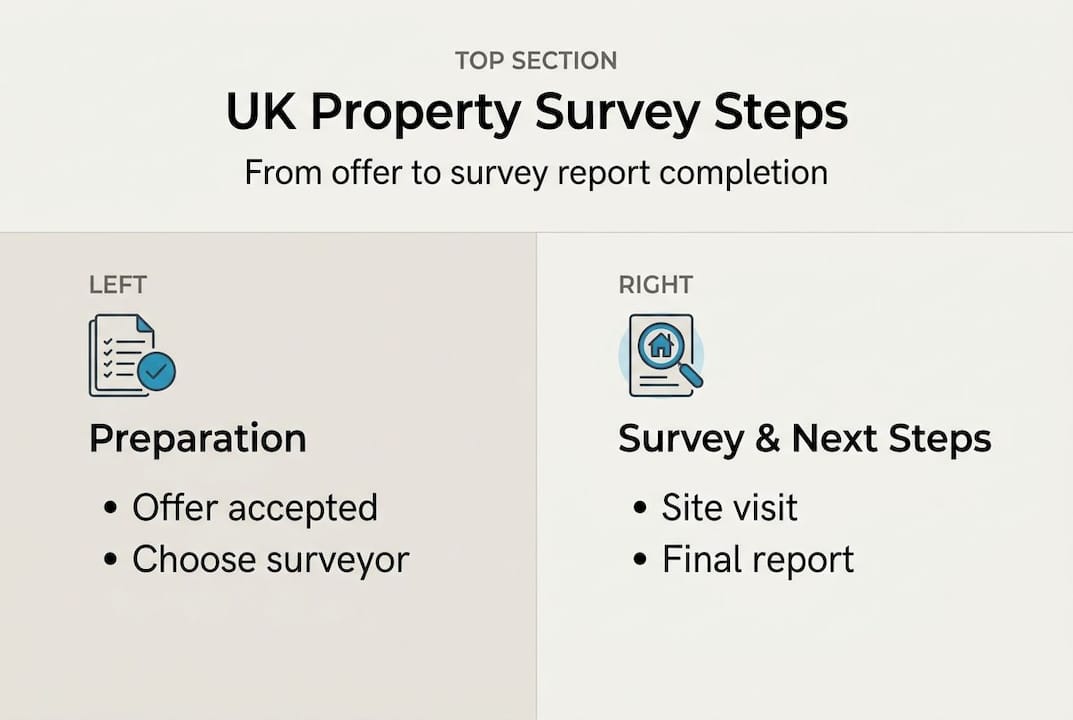 TOP SECTION

UK Property Survey Steps

From offer to survey report completion

LEFT

Preparation

• Offer accepted
• Choose surveyor

RIGHT

Survey & Next Steps

• Site visit
• Final report