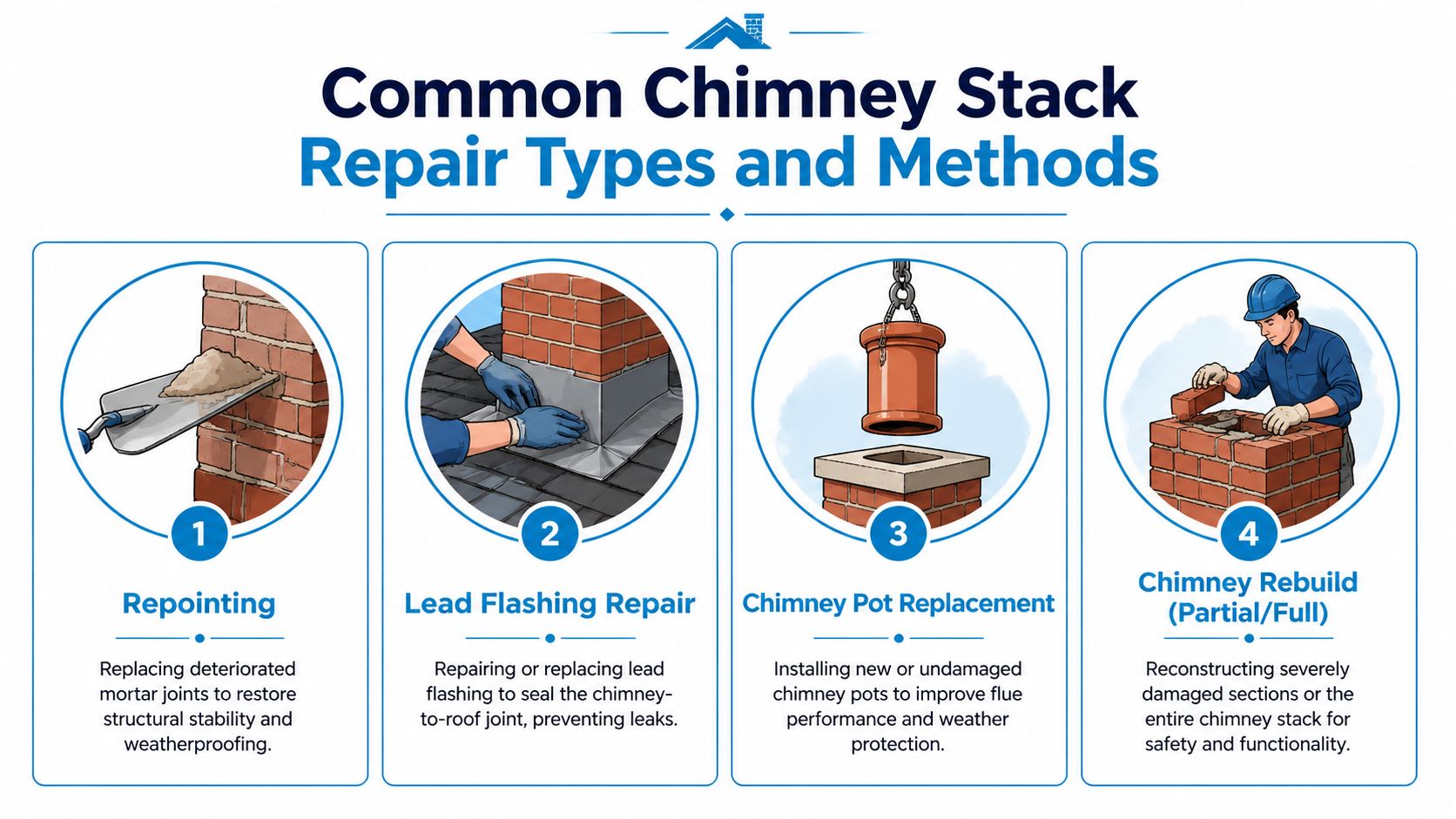 Common Chimney Stack
Repair Types and Methods

1

Repointing

Replacing deteriorated mortar joints to restore structural stability and weatherproofing.

2

Lead Flashing Repair

Repairing or replacing lead flashing to seal the chimney-to-roof joint, preventing leaks.

3

Chimney Pot Replacement

Installing new or undamaged chimney pots to improve flue performance and weather protection.

4

Chimney Rebuild (Partial/Full)

Reconstructing severely damaged sections or the entire chimney stack for safety and functionality.