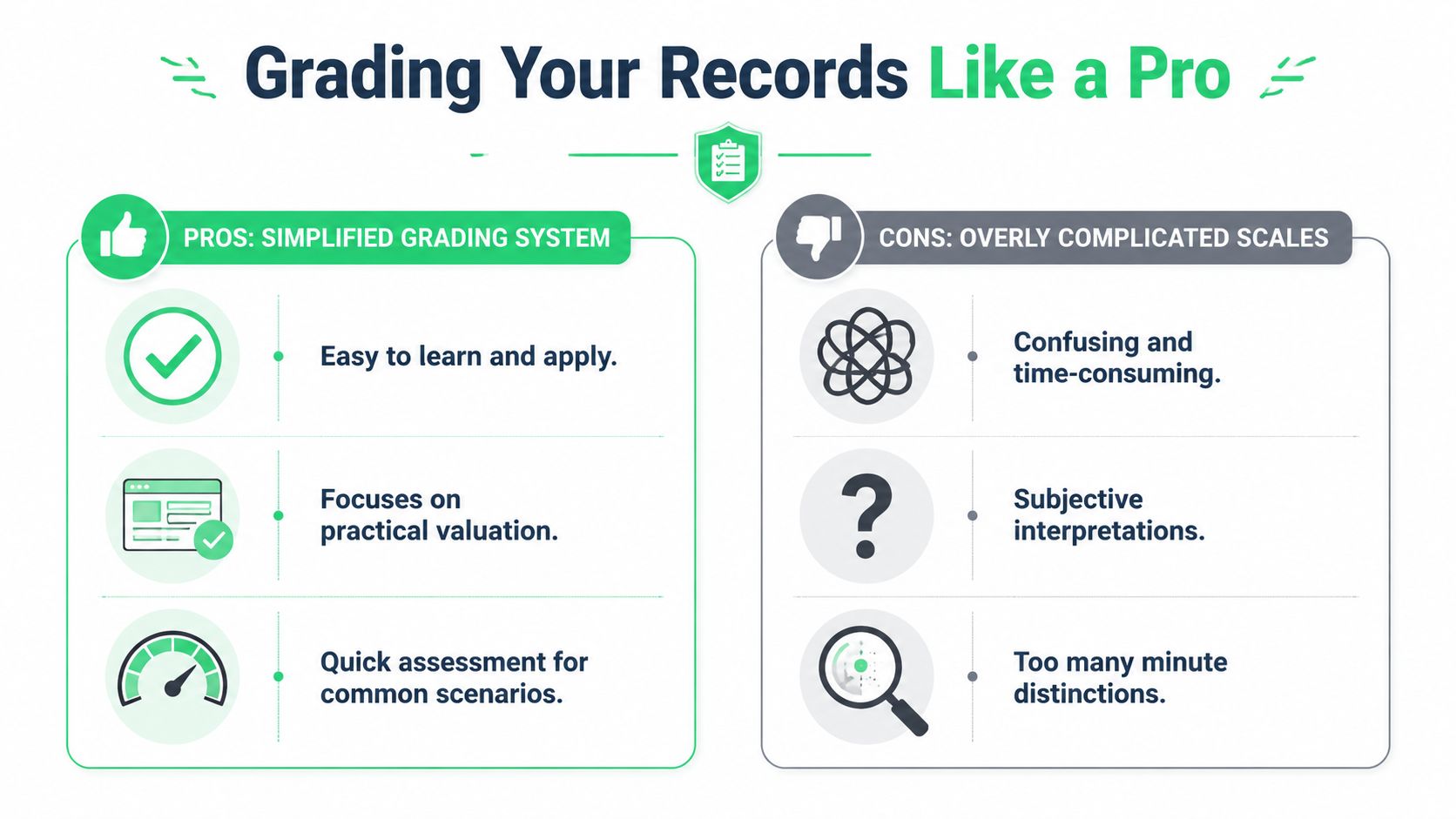 Grading Your Records Like a Pro

PROS: SIMPLIFIED GRADING SYSTEM

Easy to learn and apply.

Focuses on practical valuation.

Quick assessment for common scenarios.

CONS: OVERLY COMPLICATED SCALES

Confusing and time-consuming.

Subjective interpretations.

Too many minute distinctions.