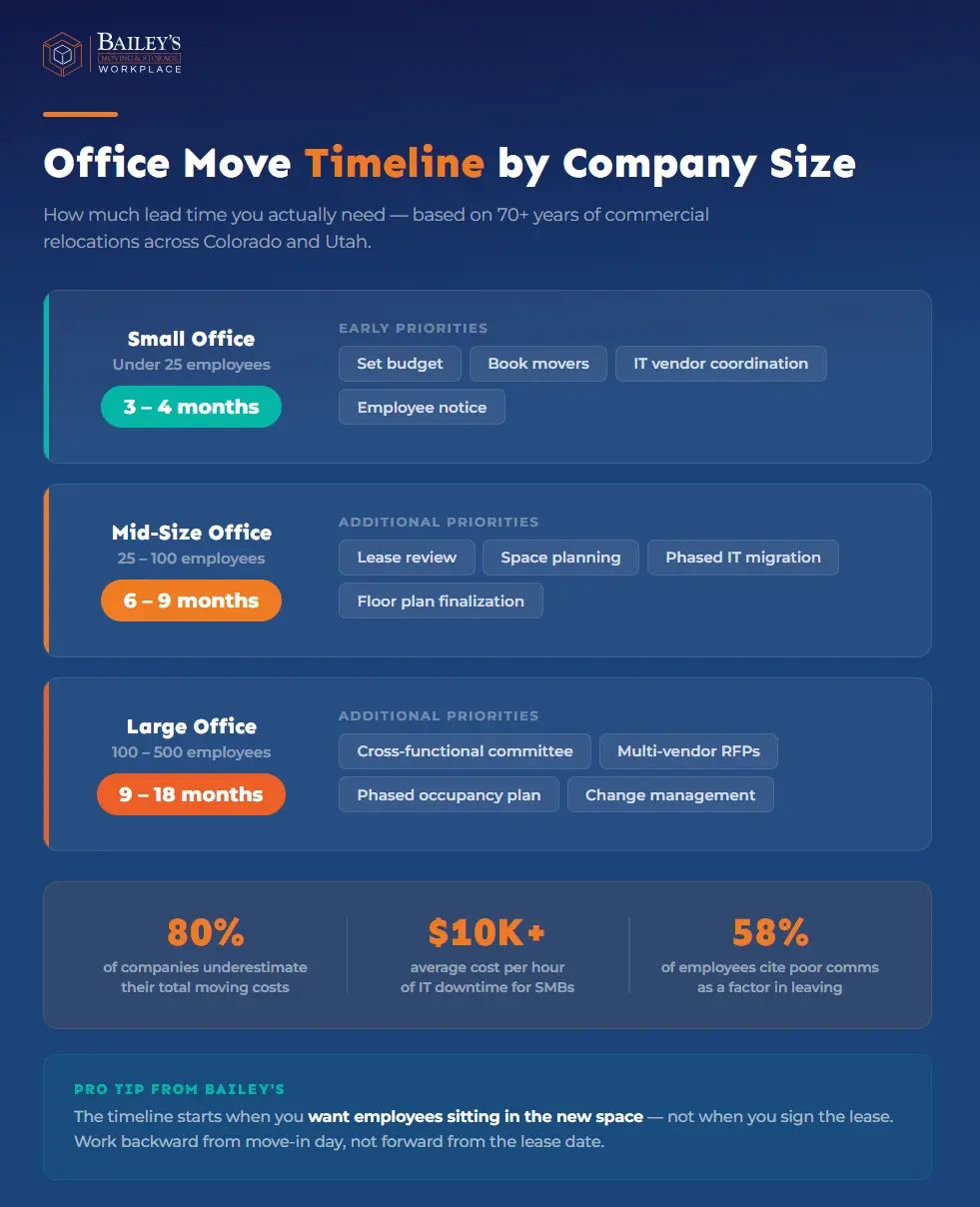 BAILEY'S
MOVING & STORAGE
WORKPLACE

Office Move Timeline by Company Size

How much lead time you actually need — based on 70+ years of commercial relocations across Colorado and Utah.

Small Office
Under 25 employees
3 – 4 months

EARLY PRIORITIES
Set budget
Book movers
IT vendor coordination
Employee notice

Mid-Size Office
25 – 100 employees
6 – 9 months

ADDITIONAL PRIORITIES
Lease review
Space planning
Phased IT migration
Floor plan finalization

Large Office
100 – 500 employees
9 – 18 months

ADDITIONAL PRIORITIES
Cross-functional committee
Multi-vendor RFPs
Phased occupancy plan
Change management

80%
of companies underestimate their total moving costs

$10K+
average cost per hour of IT downtime for SMBs

58%
of employees cite poor comms as a factor in leaving

PRO TIP FROM BAILEY'S
The timeline starts when you want employees sitting in the new space — not when you sign the lease. Work backward from move-in day, not forward from the lease date.