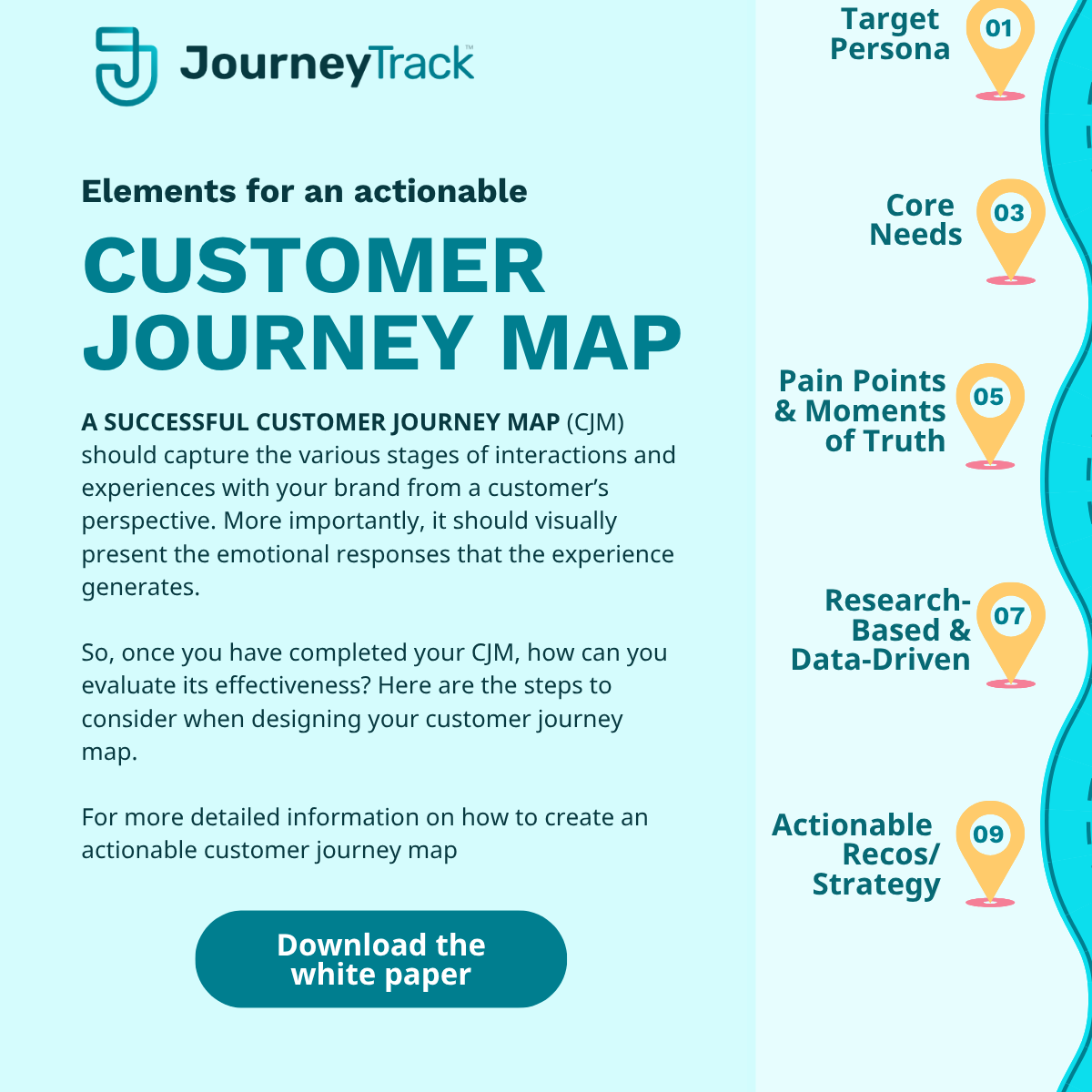 JourneyTrack™

Elements for an actionable

CUSTOMER JOURNEY MAP

A SUCCESSFUL CUSTOMER JOURNEY MAP (CJM) should capture the various stages of interactions and experiences with your brand from a customer's perspective. More importantly, it should visually present the emotional responses that the experience generates.

So, once you have completed your CJM, how can you evaluate its effectiveness? Here are the steps to consider when designing your customer journey map.

For more detailed information on how to create an actionable customer journey map

Download the white paper

Target Persona 01

Core Needs 03

Pain Points & Moments of Truth 05

Research-Based & Data-Driven 07

Actionable Recos/ Strategy 09