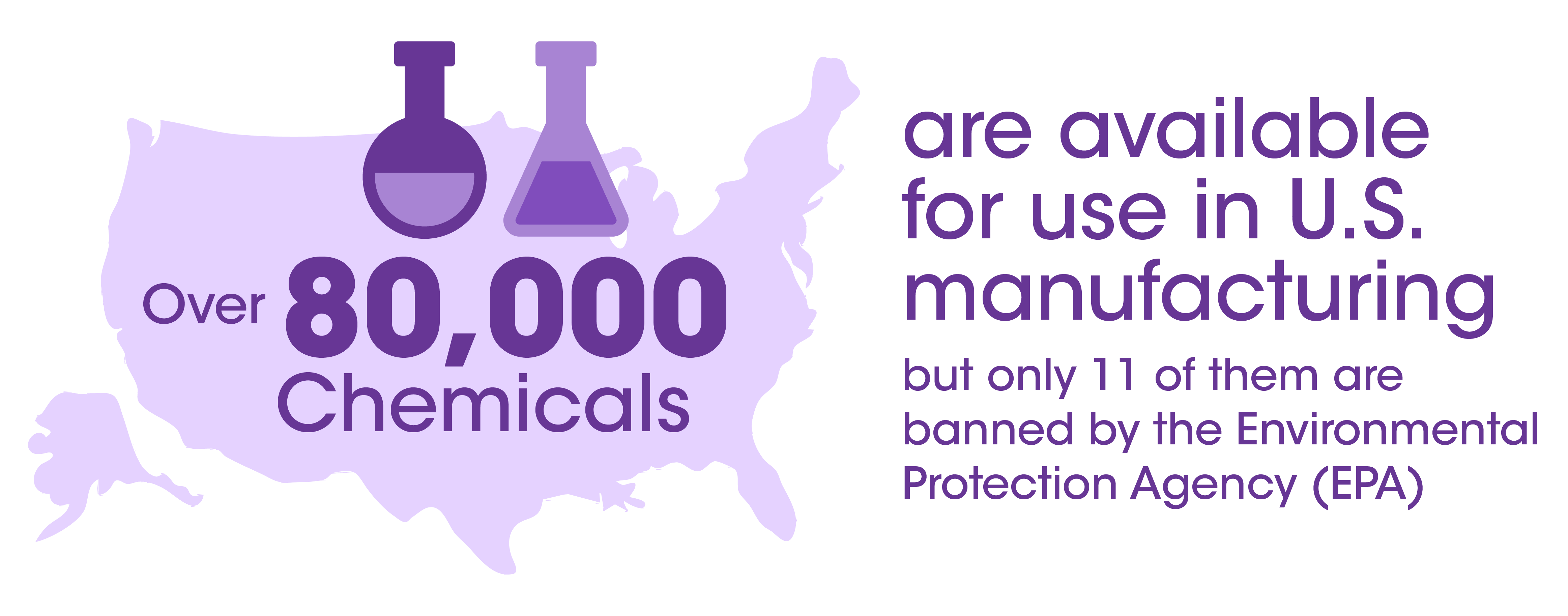 Over 80,000 Chemicals

are available for use in U.S. manufacturing

but only 11 of them are banned by the Environmental Protection Agency (EPA)