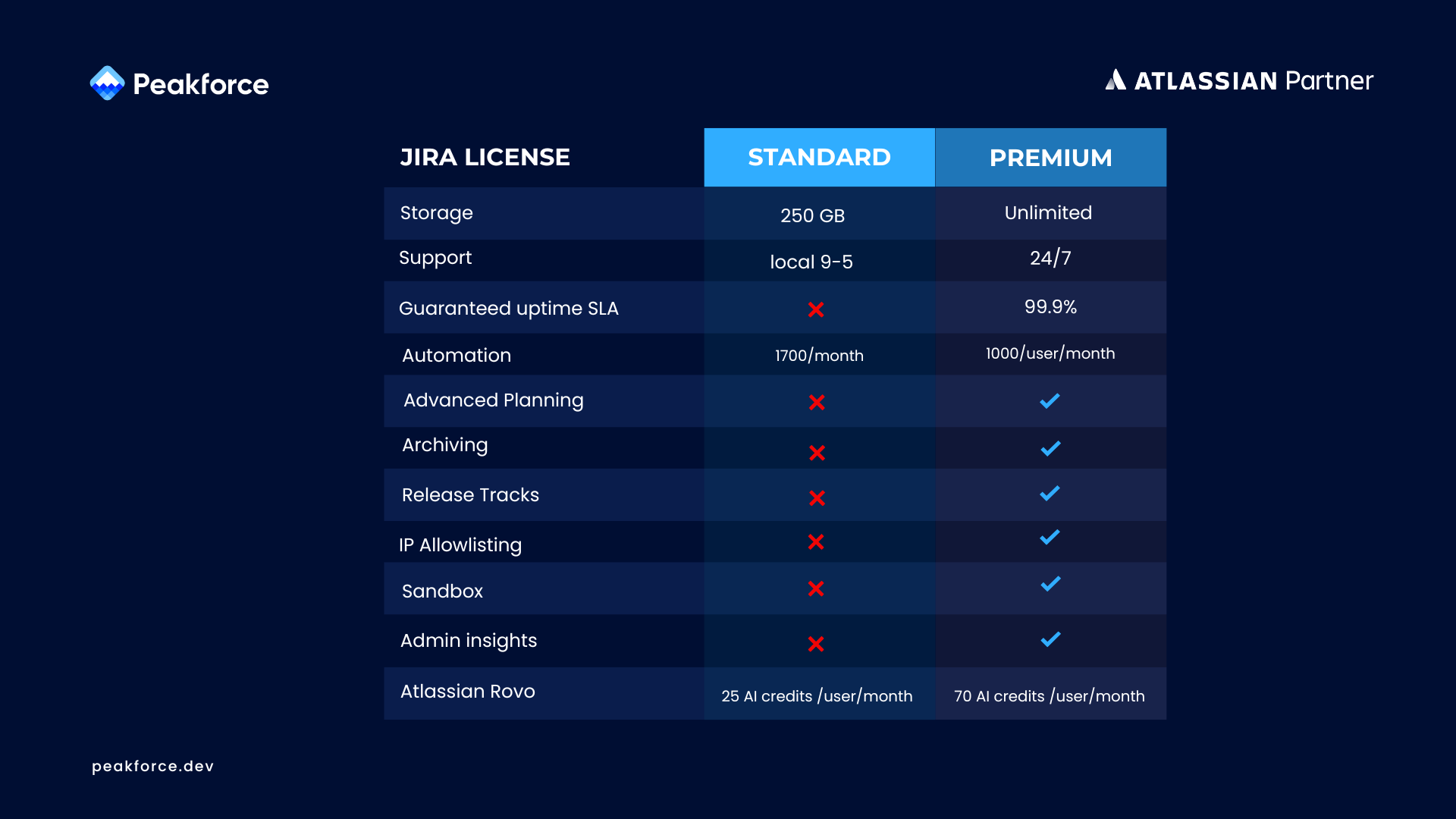 Peakforce

ATLASSIAN Partner

| JIRA LICENSE | STANDARD | PREMIUM |
|---|---|---|
| Storage | 250 GB | Unlimited |
| Support | local 9-5 | 24/7 |
| Guaranteed uptime SLA | ✗ | 99.9% |
| Automation | 1700/month | 1000/user/month |
| Advanced Planning | ✗ | ✓ |
| Archiving | ✗ | ✓ |
| Release Tracks | ✗ | ✓ |
| IP Allowlisting | ✗ | ✓ |
| Sandbox | ✗ | ✓ |
| Admin insights | ✗ | ✓ |
| Atlassian Rovo | 25 AI credits /user/month | 70 AI credits /user/month |

peakforce.dev