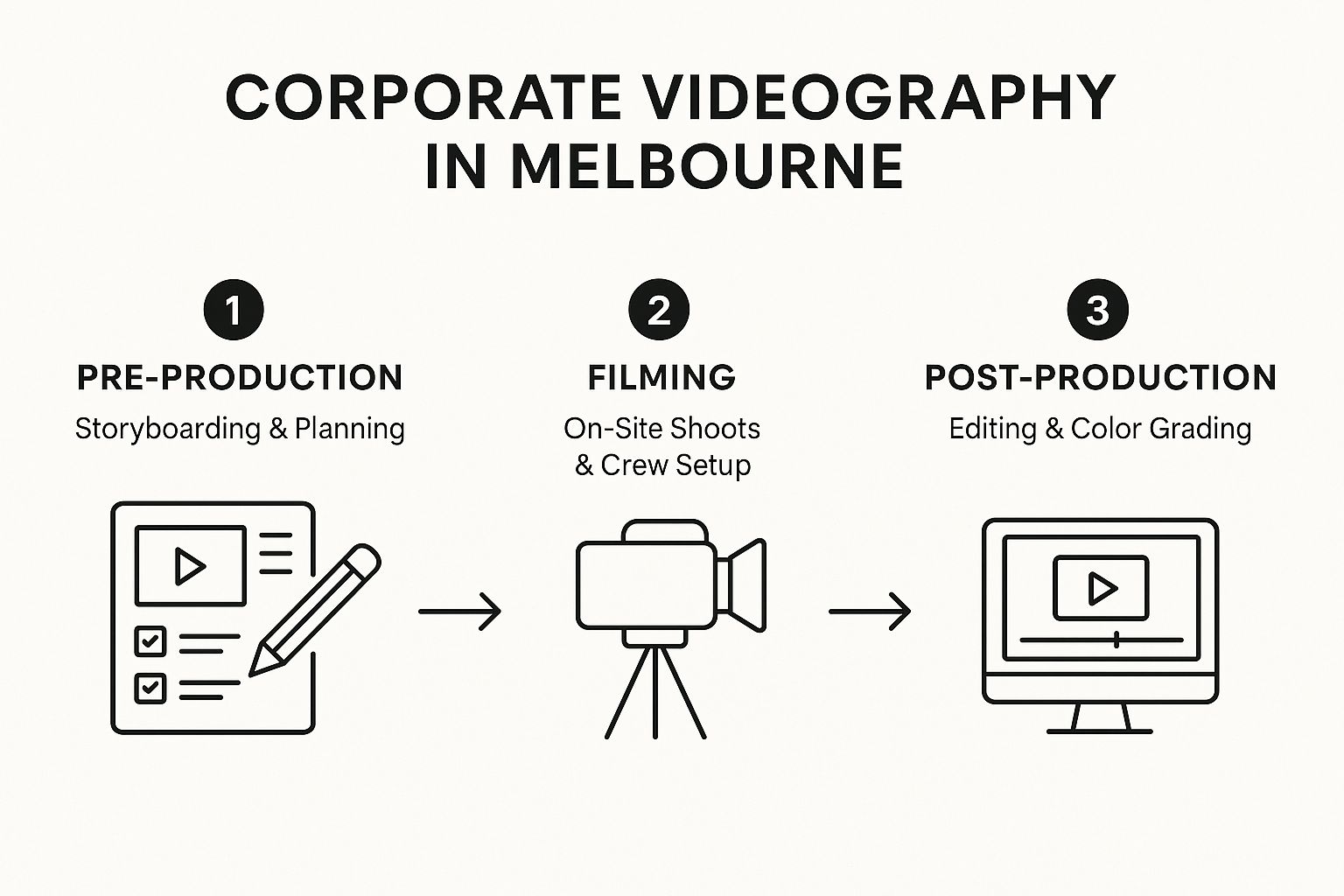 CORPORATE VIDEOGRAPHY IN MELBOURNE

1
PRE-PRODUCTION
Storyboarding & Planning

2
FILMING
On-Site Shoots & Crew Setup

3
POST-PRODUCTION
Editing & Color Grading