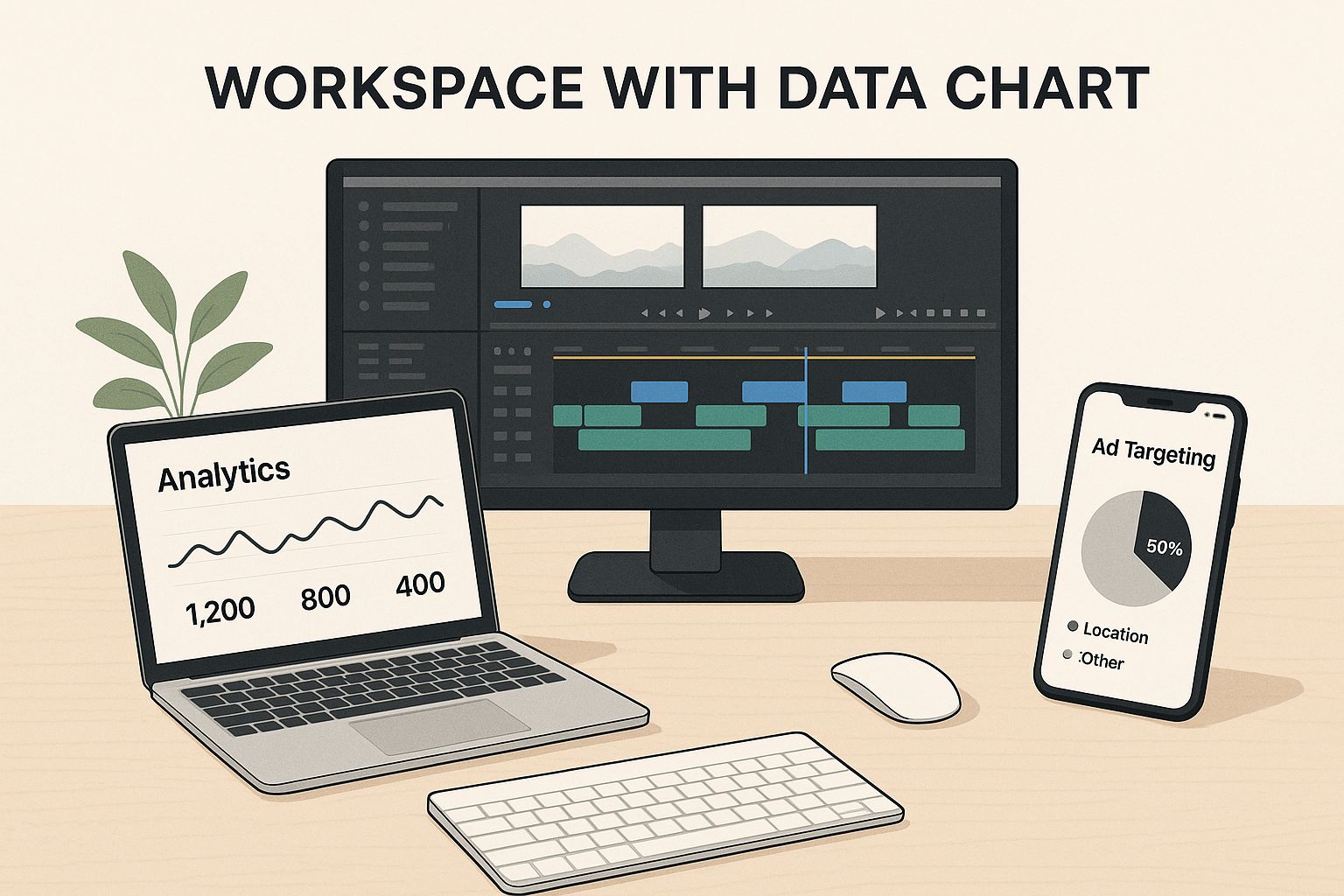 WORKSPACE WITH DATA CHART

Analytics

1,200 800 400

Ad Targeting

50%

Location
:Other