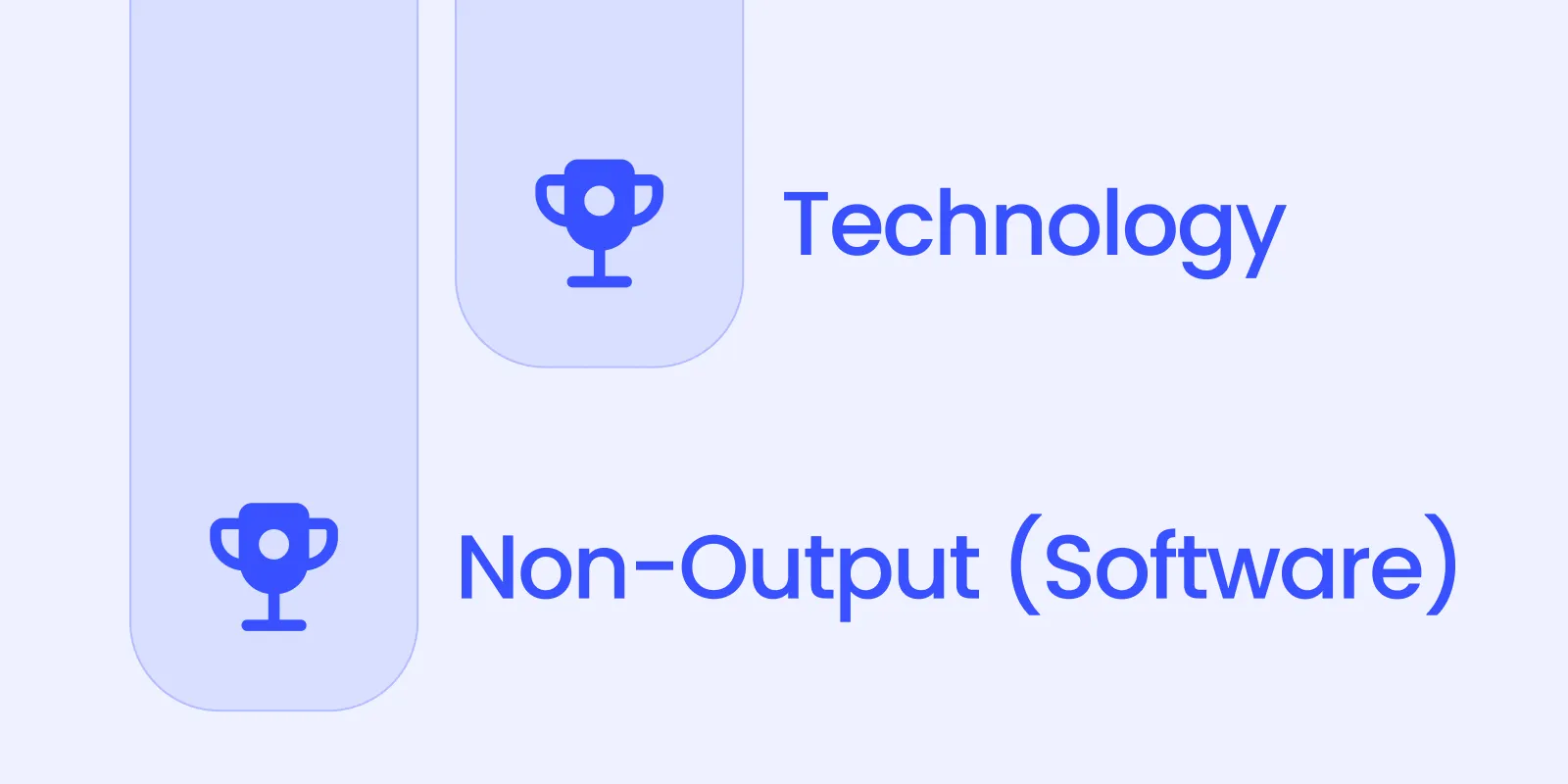 Technology

Non-Output (Software)