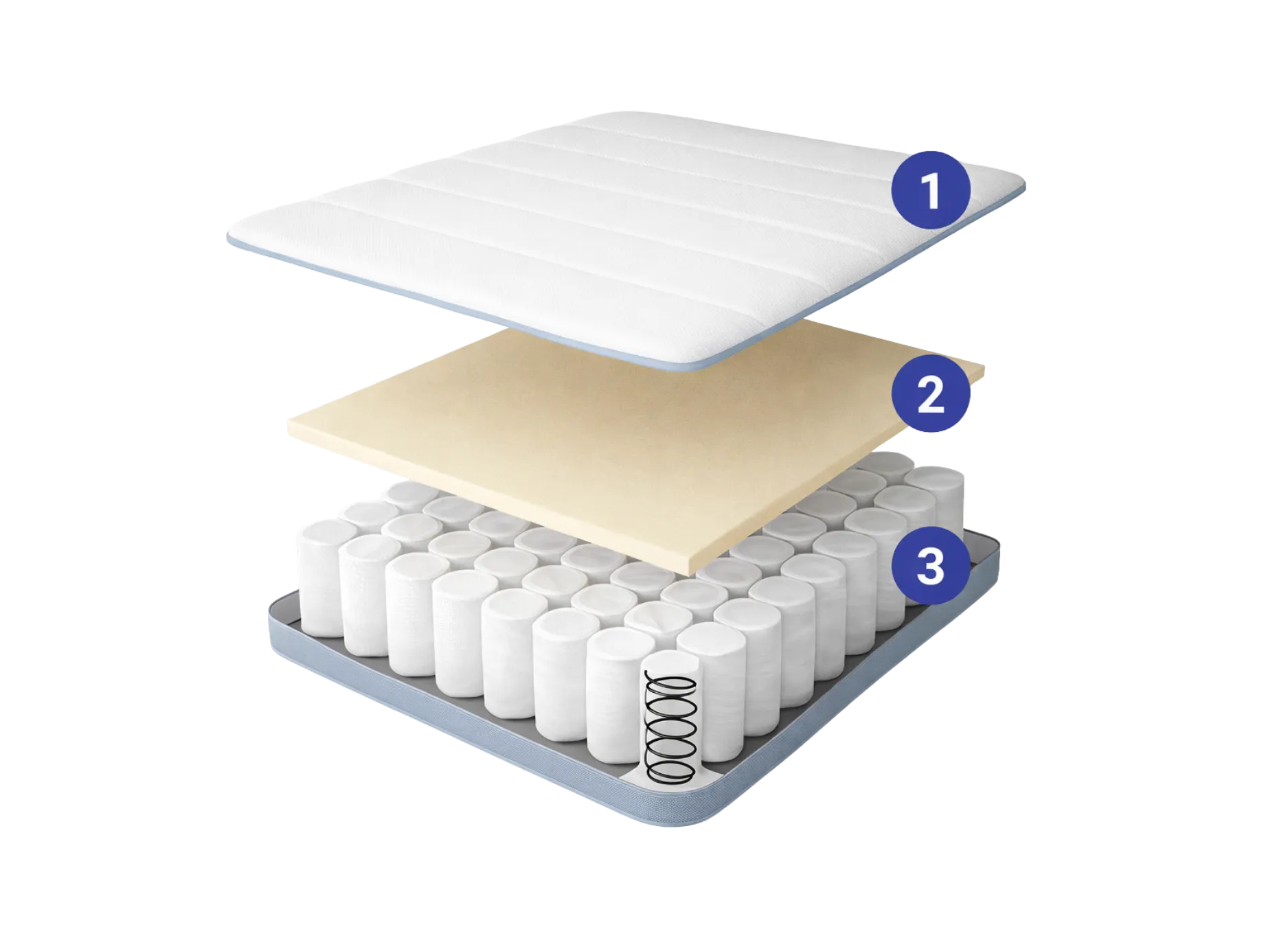 1
2
3