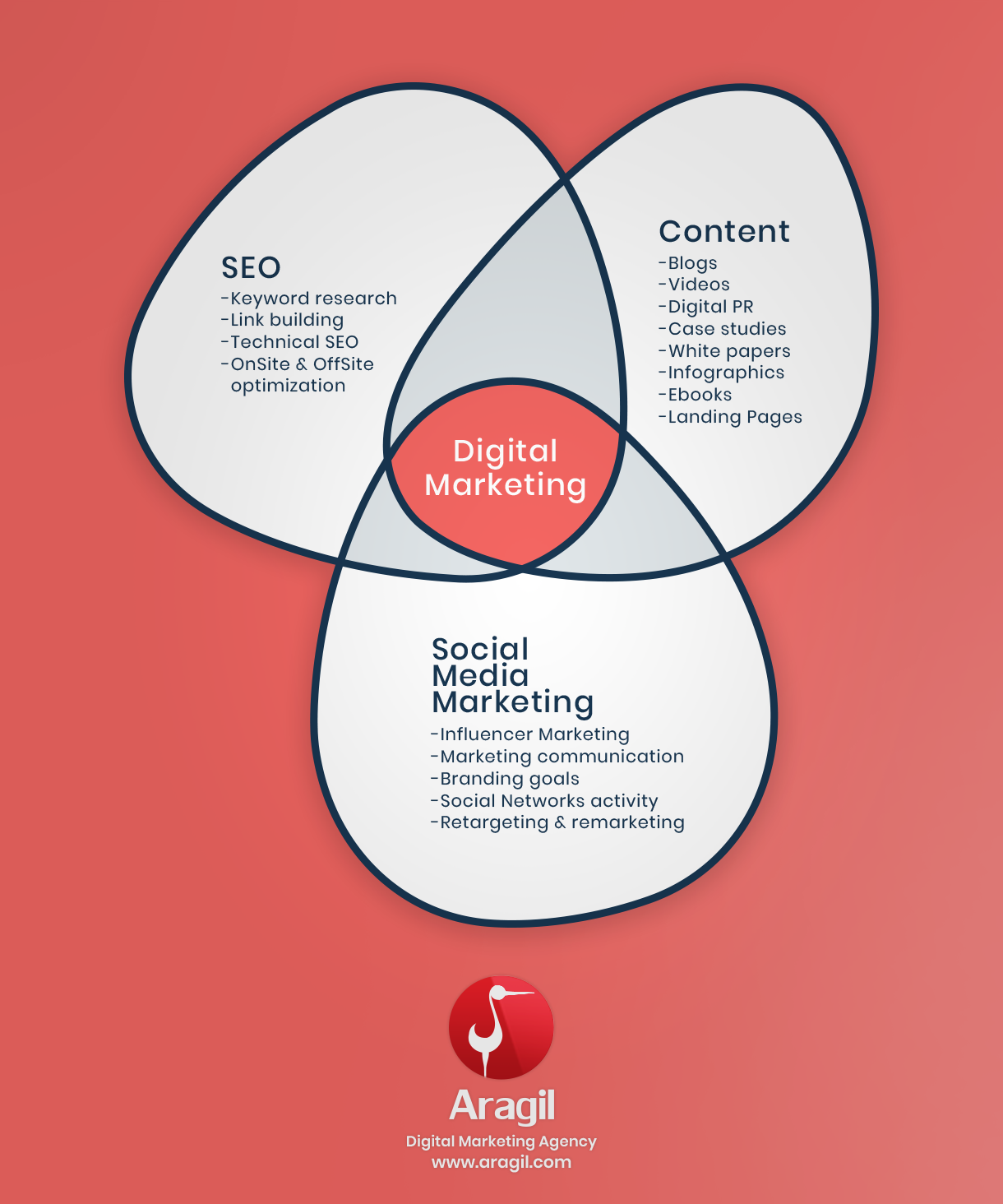 SEO
-Keyword research
-Link building
-Technical SEO
-OnSite & OffSite optimization

Content
-Blogs
-Videos
-Digital PR
-Case studies
-White papers
-Infographics
-Ebooks
-Landing Pages

Digital Marketing

Social Media Marketing
-Influencer Marketing
-Marketing communication
-Branding goals
-Social Networks activity
-Retargeting & remarketing

Aragil
Digital Marketing Agency
www.aragil.com