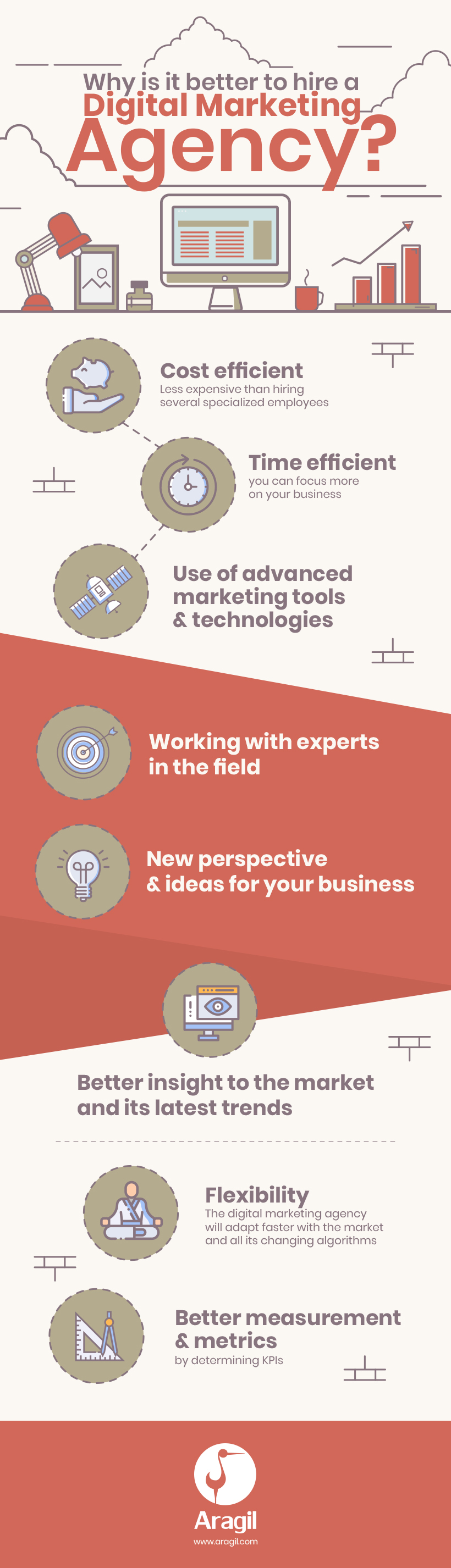 Why is it better to hire a Digital Marketing Agency?

Cost efficient
Less expensive than hiring several specialized employees

Time efficient
you can focus more on your business

Use of advanced marketing tools & technologies

Working with experts in the field

New perspective & ideas for your business

Better insight to the market and its latest trends

Flexibility
The digital marketing agency will adapt faster with the market and all its changing algorithms

Better measurement & metrics
by determining KPIs

Aragil
www.aragil.com