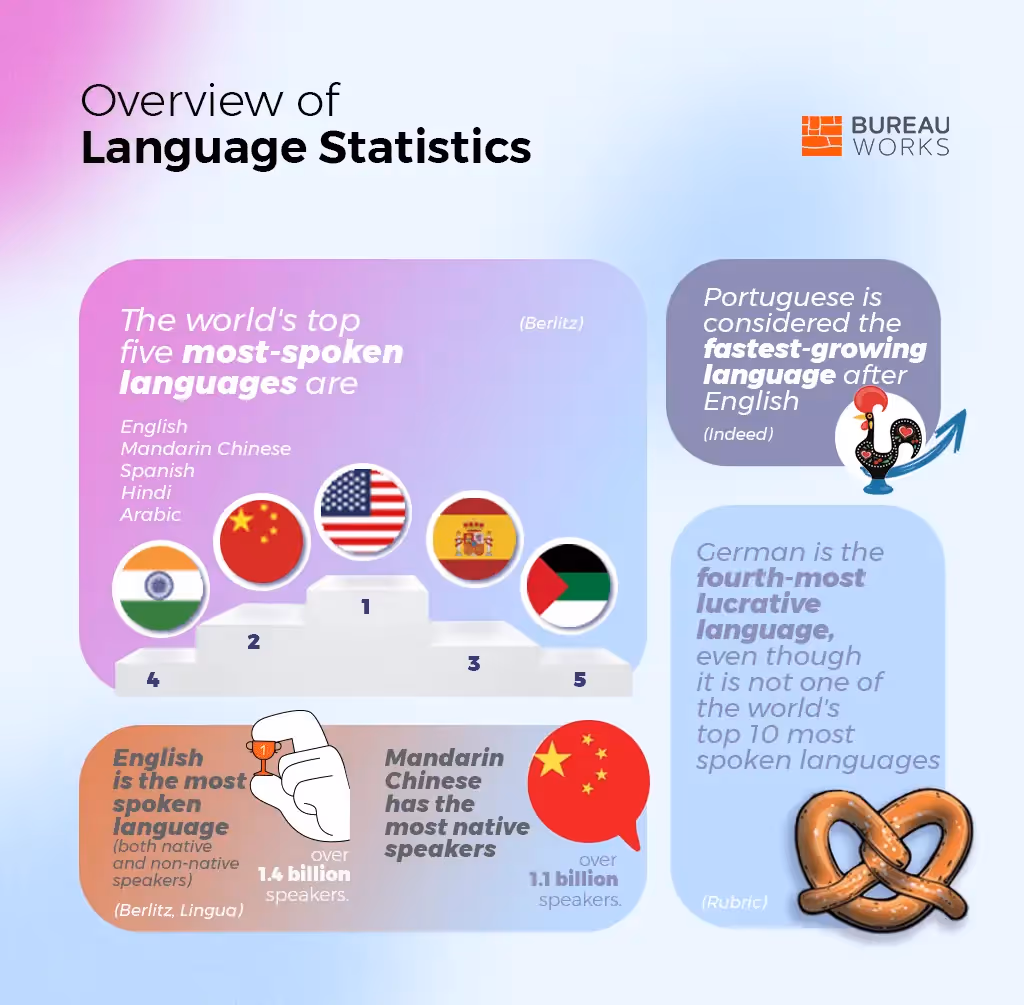 Overview of
Language Statistics

BUREAU WORKS

The world's top five most-spoken languages are

(Berlitz)

English
Mandarin Chinese
Spanish
Hindi
Arabic

1
2
3
4
5

Portuguese is considered the fastest-growing language after English

(Indeed)

German is the fourth-most lucrative language, even though it is not one of the world's top 10 most spoken languages

(Rubric)

English is the most spoken language (both native and non-native speakers)

1

over 1.4 billion speakers.

(Berlitz, Lingua)

Mandarin Chinese has the most native speakers

over 1.1 billion speakers.