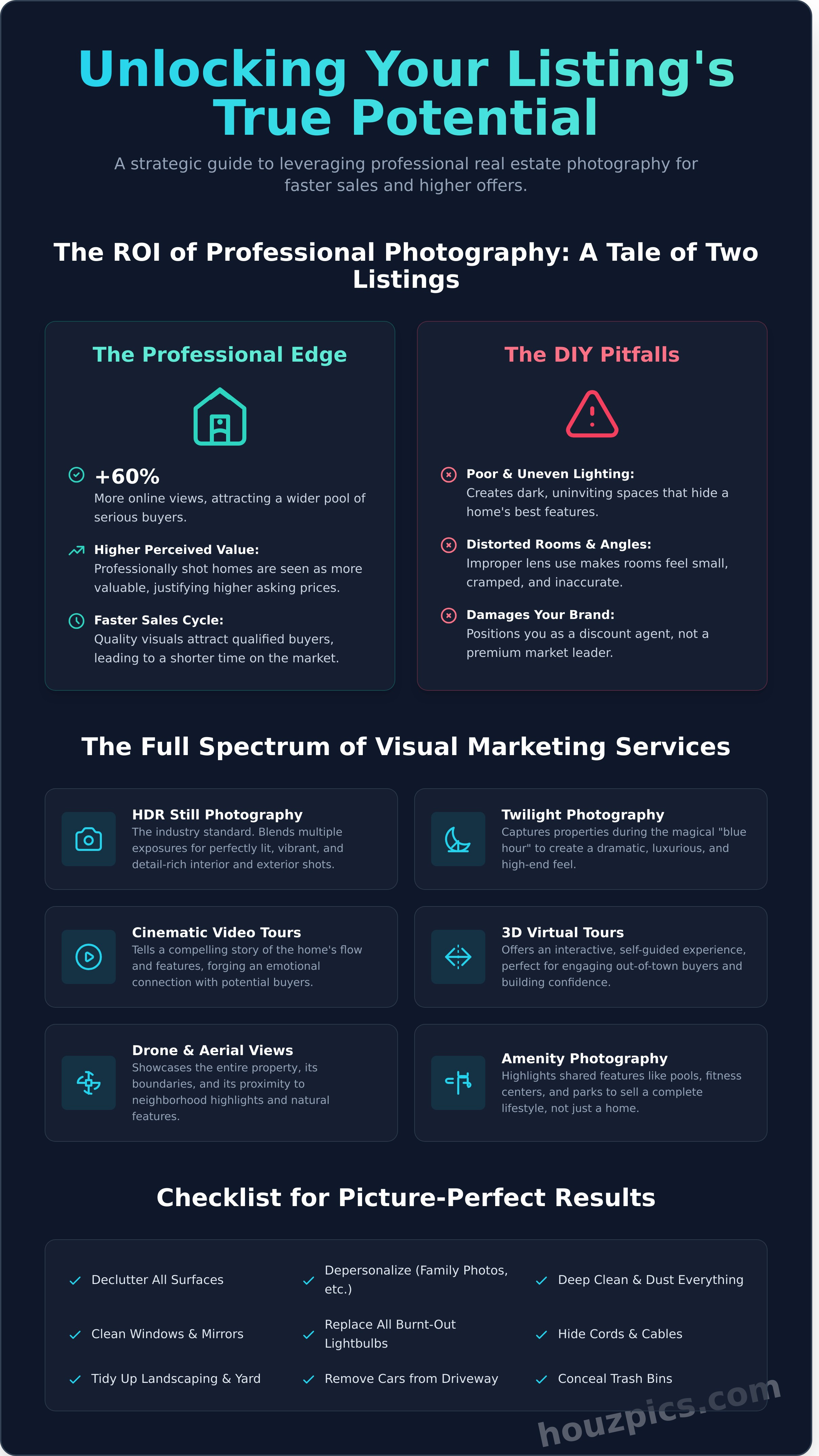 Unlocking Your Listing's True Potential

A strategic guide to leveraging professional real estate photography for faster sales and higher offers.

The ROI of Professional Photography: A Tale of Two Listings

The Professional Edge

+60%
More online views, attracting a wider pool of serious buyers.

Higher Perceived Value:
Professionally shot homes are seen as more valuable, justifying higher asking prices.

Faster Sales Cycle:
Quality visuals attract qualified buyers, leading to a shorter time on the market.

The DIY Pitfalls

Poor & Uneven Lighting:
Creates dark, uninviting spaces that hide a home's best features.

Distorted Rooms & Angles:
Improper lens use makes rooms feel small, cramped, and inaccurate.

Damages Your Brand:
Positions you as a discount agent, not a premium market leader.

The Full Spectrum of Visual Marketing Services

HDR Still Photography
The industry standard. Blends multiple exposures for perfectly lit, vibrant, and detail-rich interior and exterior shots.

Twilight Photography
Captures properties during the magical "blue hour" to create a dramatic, luxurious, and high-end feel.

Cinematic Video Tours
Tells a compelling story of the home's flow and features, forging an emotional connection with potential buyers.

3D Virtual Tours
Offers an interactive, self-guided experience, perfect for engaging out-of-town buyers and building confidence.

Drone & Aerial Views
Showcases the entire property, its boundaries, and its proximity to neighborhood highlights and natural features.

Amenity Photography
Highlights shared features like pools, fitness centers, and parks to sell a complete lifestyle, not just a home.

Checklist for Picture-Perfect Results

Declutter All Surfaces
Depersonalize (Family Photos, etc.)
Deep Clean & Dust Everything
Clean Windows & Mirrors
Replace All Burnt-Out Lightbulbs
Hide Cords & Cables
Tidy Up Landscaping & Yard
Remove Cars from Driveway
Conceal Trash Bins

houzpics.com