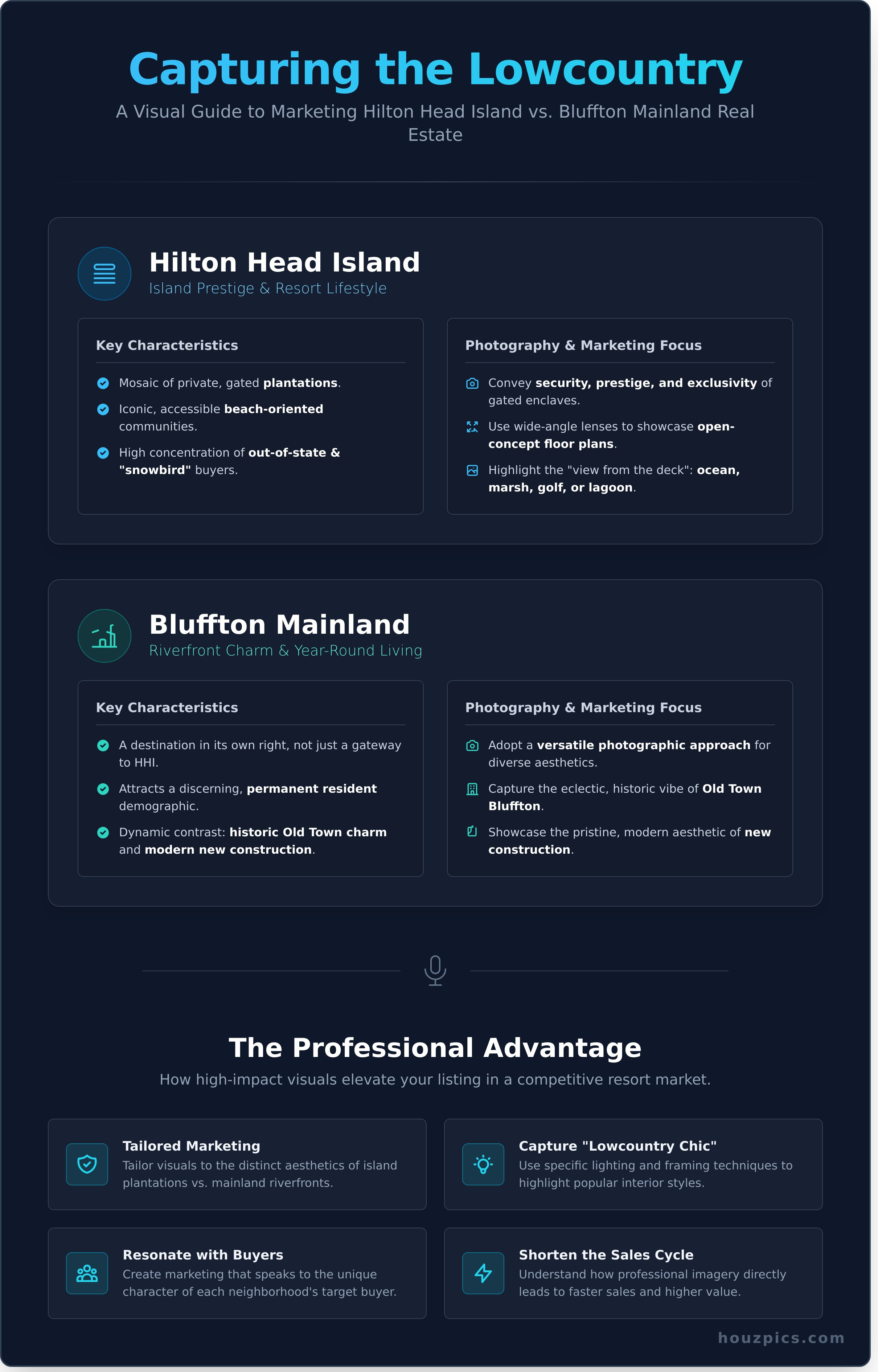 Capturing the Lowcountry

A Visual Guide to Marketing Hilton Head Island vs. Bluffton Mainland Real Estate

Hilton Head Island
Island Prestige & Resort Lifestyle

Key Characteristics

Mosaic of private, gated plantations.

Iconic, accessible beach-oriented communities.

High concentration of out-of-state & "snowbird" buyers.

Photography & Marketing Focus

Convey security, prestige, and exclusivity of gated enclaves.

Use wide-angle lenses to showcase open-concept floor plans.

Highlight the "view from the deck": ocean, marsh, golf, or lagoon.

Bluffton Mainland
Riverfront Charm & Year-Round Living

Key Characteristics

A destination in its own right, not just a gateway to HHI.

Attracts a discerning, permanent resident demographic.

Dynamic contrast: historic Old Town charm and modern new construction.

Photography & Marketing Focus

Adopt a versatile photographic approach for diverse aesthetics.

Capture the eclectic, historic vibe of Old Town Bluffton.

Showcase the pristine, modern aesthetic of new construction.

The Professional Advantage

How high-impact visuals elevate your listing in a competitive resort market.

Tailored Marketing
Tailor visuals to the distinct aesthetics of island plantations vs. mainland riverfronts.

Capture "Lowcountry Chic"
Use specific lighting and framing techniques to highlight popular interior styles.

Resonate with Buyers
Create marketing that speaks to the unique character of each neighborhood's target buyer.

Shorten the Sales Cycle
Understand how professional imagery directly leads to faster sales and higher value.

houzpics.com