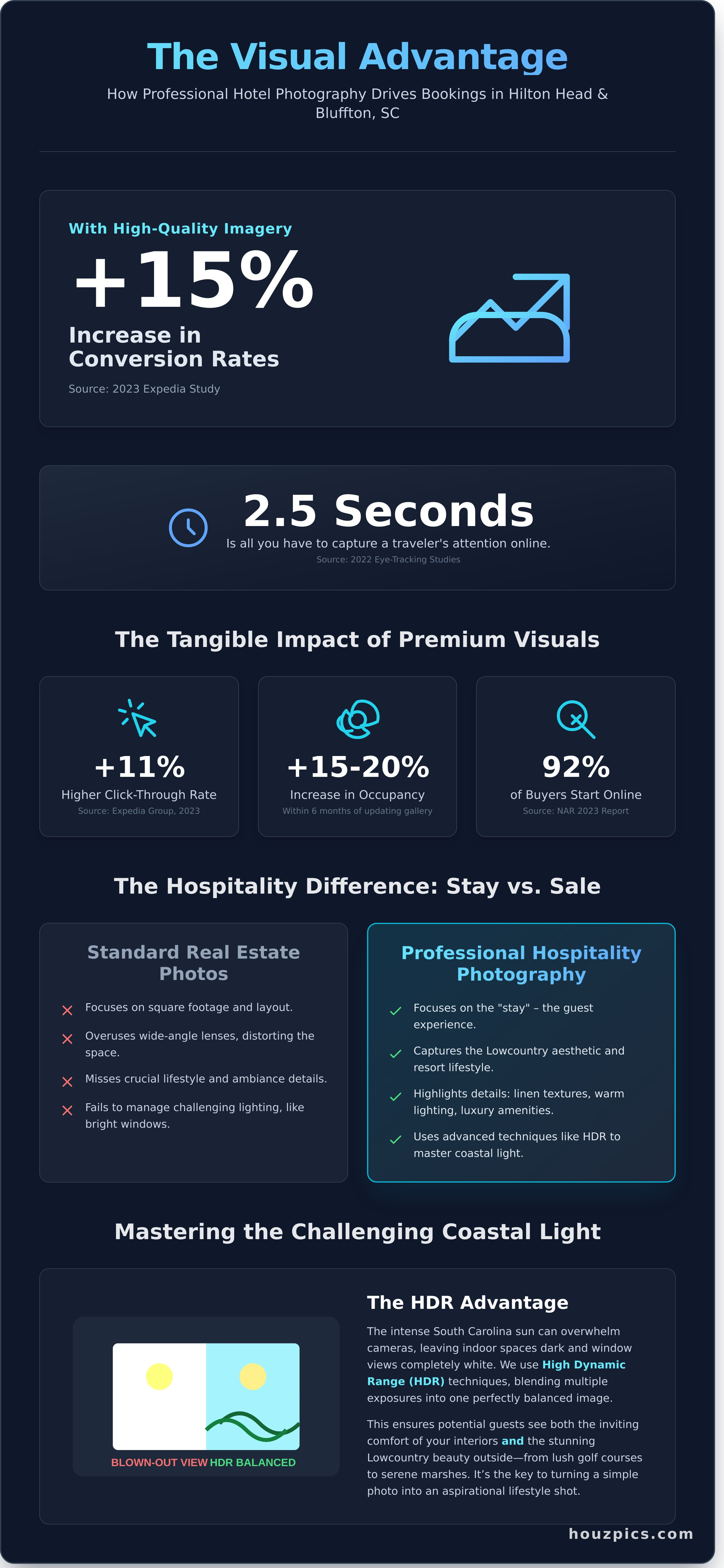 The Visual Advantage

How Professional Hotel Photography Drives Bookings in Hilton Head & Bluffton, SC

With High-Quality Imagery

+15%

Increase in Conversion Rates

Source: 2023 Expedia Study

2.5 Seconds

Is all you have to capture a traveler's attention online.

Source: 2022 Eye-Tracking Studies

The Tangible Impact of Premium Visuals

+11%

Higher Click-Through Rate

Source: Expedia Group, 2023

+15-20%

Increase in Occupancy

Within 6 months of updating gallery

92%

of Buyers Start Online

Source: NAR 2023 Report

The Hospitality Difference: Stay vs. Sale

Standard Real Estate Photos

Focuses on square footage and layout.

Overuses wide-angle lenses, distorting the space.

Misses crucial lifestyle and ambiance details.

Fails to manage challenging lighting, like bright windows.

Professional Hospitality Photography

Focuses on the "stay" – the guest experience.

Captures the Lowcountry aesthetic and resort lifestyle.

Highlights details: linen textures, warm lighting, luxury amenities.

Uses advanced techniques like HDR to master coastal light.

Mastering the Challenging Coastal Light

BLOWN-OUT VIEW HDR BALANCED

The HDR Advantage

The intense South Carolina sun can overwhelm cameras, leaving indoor spaces dark and window views completely white. We use High Dynamic Range (HDR) techniques, blending multiple exposures into one perfectly balanced image.

This ensures potential guests see both the inviting comfort of your interiors and the stunning Lowcountry beauty outside—from lush golf courses to serene marshes. It's the key to turning a simple photo into an aspirational lifestyle shot.

houzpics.com