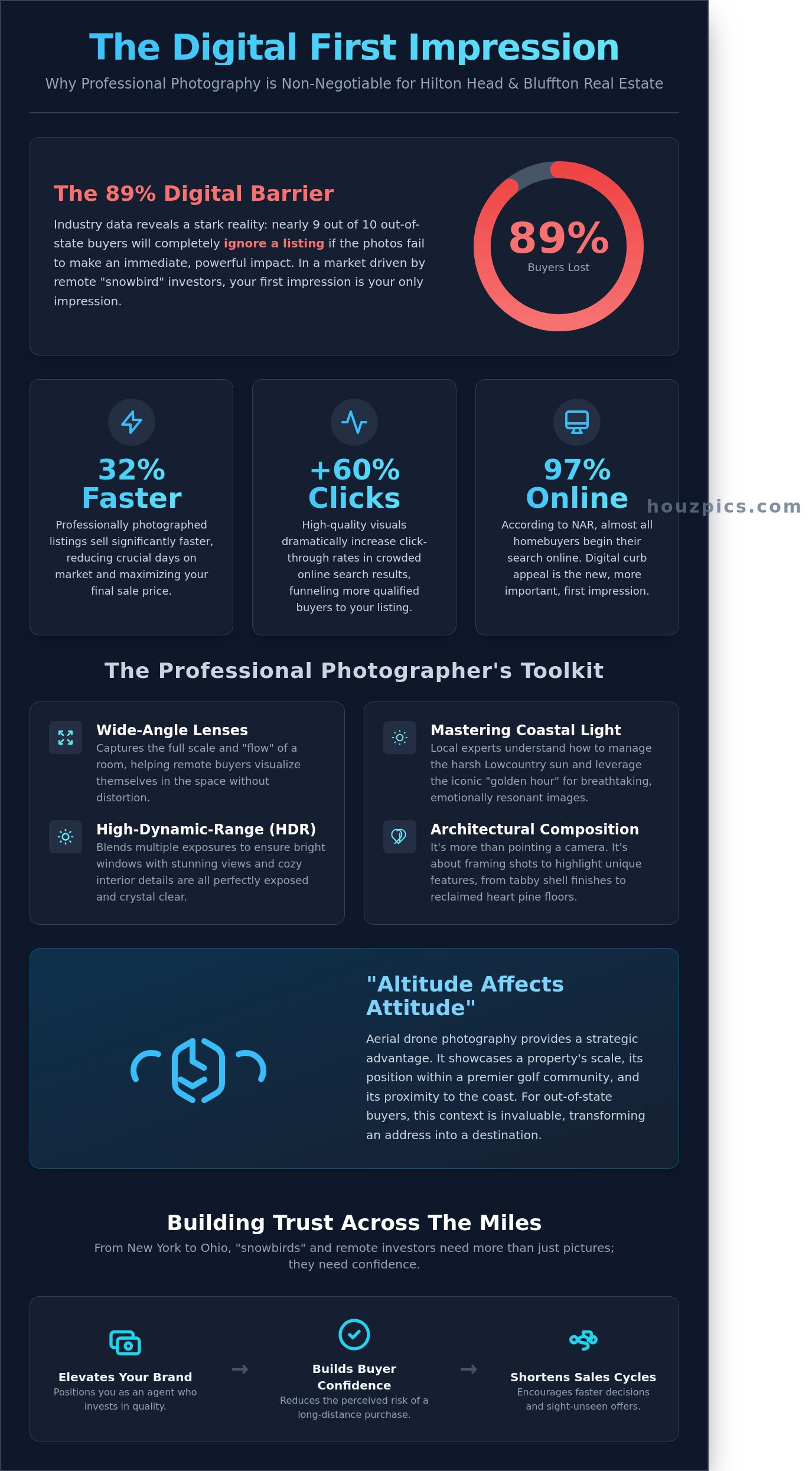 The Digital First Impression

Why Professional Photography is Non-Negotiable for Hilton Head & Bluffton Real Estate

The 89% Digital Barrier

Industry data reveals a stark reality: nearly 9 out of 10 out-of-state buyers will completely ignore a listing if the photos fail to make an immediate, powerful impact. In a market driven by remote "snowbird" investors, your first impression is your only impression.

89%
Buyers Lost

32% Faster

Professionally photographed listings sell significantly faster, reducing crucial days on market and maximizing your final sale price.

+60% Clicks

High-quality visuals dramatically increase click-through rates in crowded online search results, funneling more qualified buyers to your listing.

97% Online

According to NAR, almost all homebuyers begin their search online. Digital curb appeal is the new, more important, first impression.

houzpics.com

The Professional Photographer's Toolkit

Wide-Angle Lenses
Captures the full scale and "flow" of a room, helping remote buyers visualize themselves in the space without distortion.

High-Dynamic-Range (HDR)
Blends multiple exposures to ensure bright windows with stunning views and cozy interior details are all perfectly exposed and crystal clear.

Mastering Coastal Light
Local experts understand how to manage the harsh Lowcountry sun and leverage the iconic "golden hour" for breathtaking, emotionally resonant images.

Architectural Composition
It's more than pointing a camera. It's about framing shots to highlight unique features, from tabby shell finishes to reclaimed heart pine floors.

"Altitude Affects Attitude"

Aerial drone photography provides a strategic advantage. It showcases a property's scale, its position within a premier golf community, and its proximity to the coast. For out-of-state buyers, this context is invaluable, transforming an address into a destination.

Building Trust Across The Miles

From New York to Ohio, "snowbirds" and remote investors need more than just pictures; they need confidence.

Elevates Your Brand
Positions you as an agent who invests in quality.

→

Builds Buyer Confidence
Reduces the perceived risk of a long-distance purchase.

→

Shortens Sales Cycles
Encourages faster decisions and sight-unseen offers.