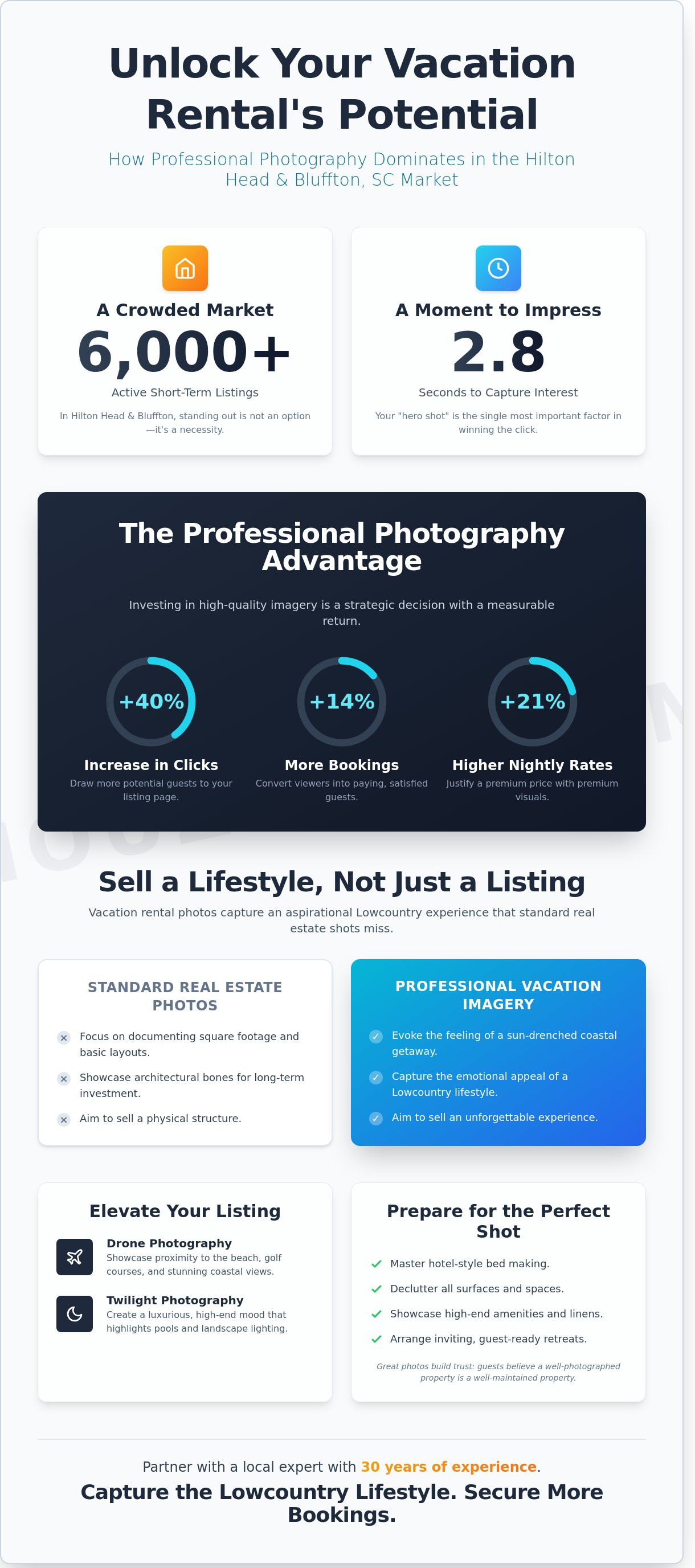 Unlock Your Vacation Rental's Potential

How Professional Photography Dominates in the Hilton Head & Bluffton, SC Market

A Crowded Market

6,000+

Active Short-Term Listings

In Hilton Head & Bluffton, standing out is not an option—it's a necessity.

A Moment to Impress

2.8

Seconds to Capture Interest

Your "hero shot" is the single most important factor in winning the click.

The Professional Photography Advantage

Investing in high-quality imagery is a strategic decision with a measurable return.

+40%

Increase in Clicks

Draw more potential guests to your listing page.

+14%

More Bookings

Convert viewers into paying, satisfied guests.

+21%

Higher Nightly Rates

Justify a premium price with premium visuals.

Sell a Lifestyle, Not Just a Listing

Vacation rental photos capture an aspirational Lowcountry experience that standard real estate shots miss.

STANDARD REAL ESTATE PHOTOS

Focus on documenting square footage and basic layouts.

Showcase architectural bones for long-term investment.

Aim to sell a physical structure.

PROFESSIONAL VACATION IMAGERY

Evoke the feeling of a sun-drenched coastal getaway.

Capture the emotional appeal of a Lowcountry lifestyle.

Aim to sell an unforgettable experience.

Elevate Your Listing

Drone Photography
Showcase proximity to the beach, golf courses, and stunning coastal views.

Twilight Photography
Create a luxurious, high-end mood that highlights pools and landscape lighting.

Prepare for the Perfect Shot

Master hotel-style bed making.

Declutter all surfaces and spaces.

Showcase high-end amenities and linens.

Arrange inviting, guest-ready retreats.

Great photos build trust: guests believe a well-photographed property is a well-maintained property.

Partner with a local expert with 30 years of experience.

Capture the Lowcountry Lifestyle. Secure More Bookings.