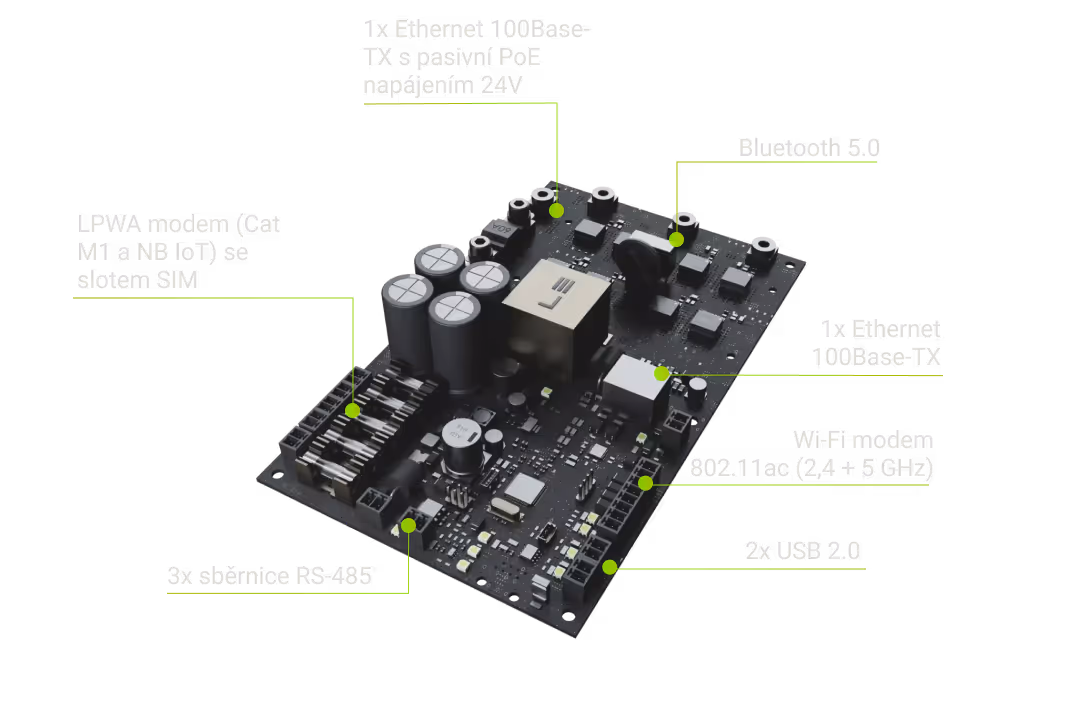 1x Ethernet 100Base-TX s pasivní PoE napájením 24V

Bluetooth 5.0

LPWA modem (Cat M1 a NB IoT) se slotem SIM

1x Ethernet 100Base-TX

Wi-Fi modem 802.11ac (2,4 + 5 GHz)

2x USB 2.0

3x sběrnice RS-485