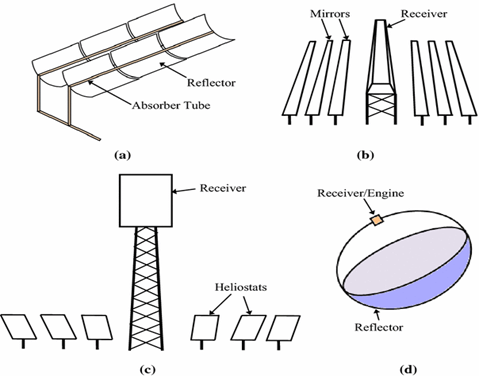 Reflector

Absorber Tube

(a)

Mirrors

Receiver

(b)

Receiver

Heliostats

(c)

Receiver/Engine

Reflector

(d)