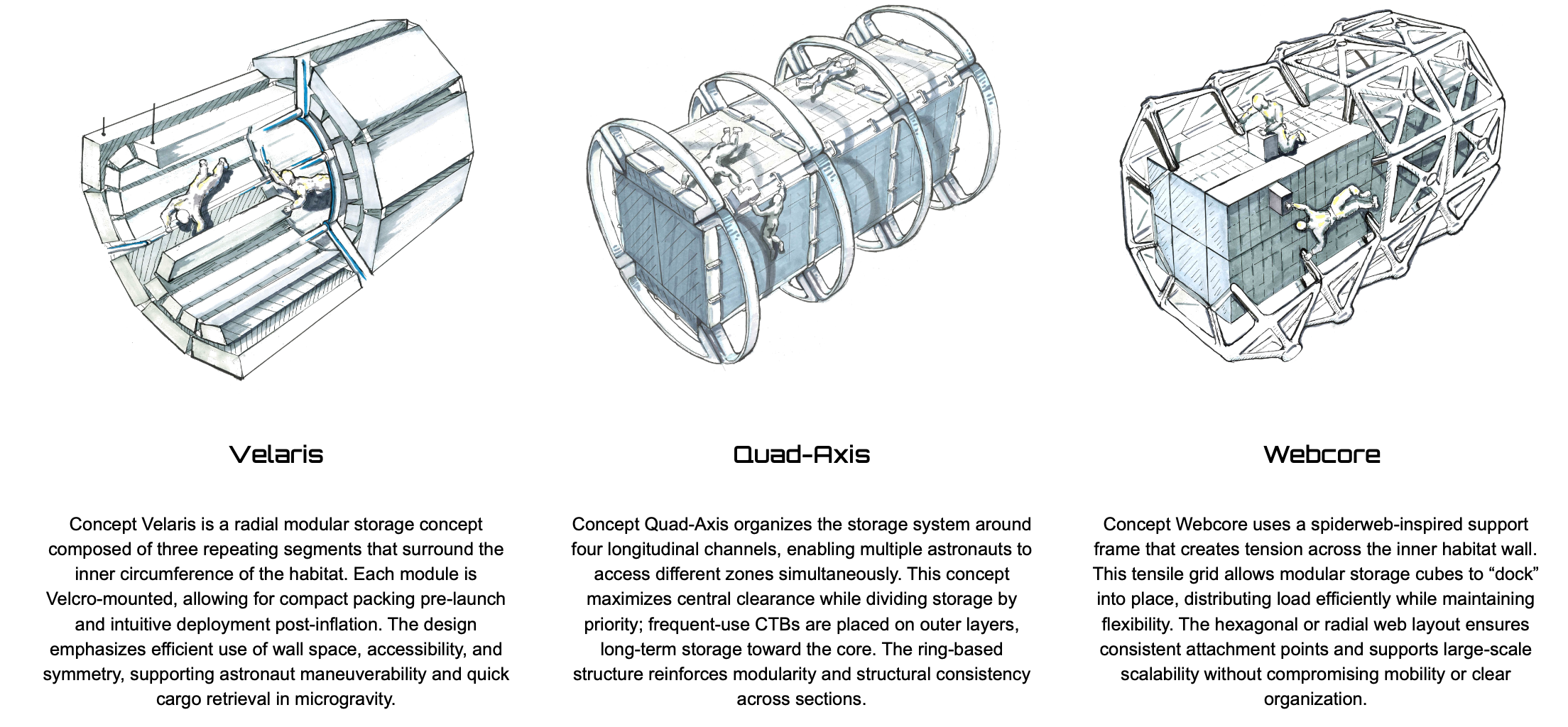 Velaris

Concept Velaris is a radial modular storage concept composed of three repeating segments that surround the inner circumference of the habitat. Each module is Velcro-mounted, allowing for compact packing pre-launch and intuitive deployment post-inflation. The design emphasizes efficient use of wall space, accessibility, and symmetry, supporting astronaut maneuverability and quick cargo retrieval in microgravity.

Quad-Axis

Concept Quad-Axis organizes the storage system around four longitudinal channels, enabling multiple astronauts to access different zones simultaneously. This concept maximizes central clearance while dividing storage by priority; frequent-use CTBs are placed on outer layers, long-term storage toward the core. The ring-based structure reinforces modularity and structural consistency across sections.

Webcore

Concept Webcore uses a spiderweb-inspired support frame that creates tension across the inner habitat wall. This tensile grid allows modular storage cubes to “dock” into place, distributing load efficiently while maintaining flexibility. The hexagonal or radial web layout ensures consistent attachment points and supports large-scale scalability without compromising mobility or clear organization.