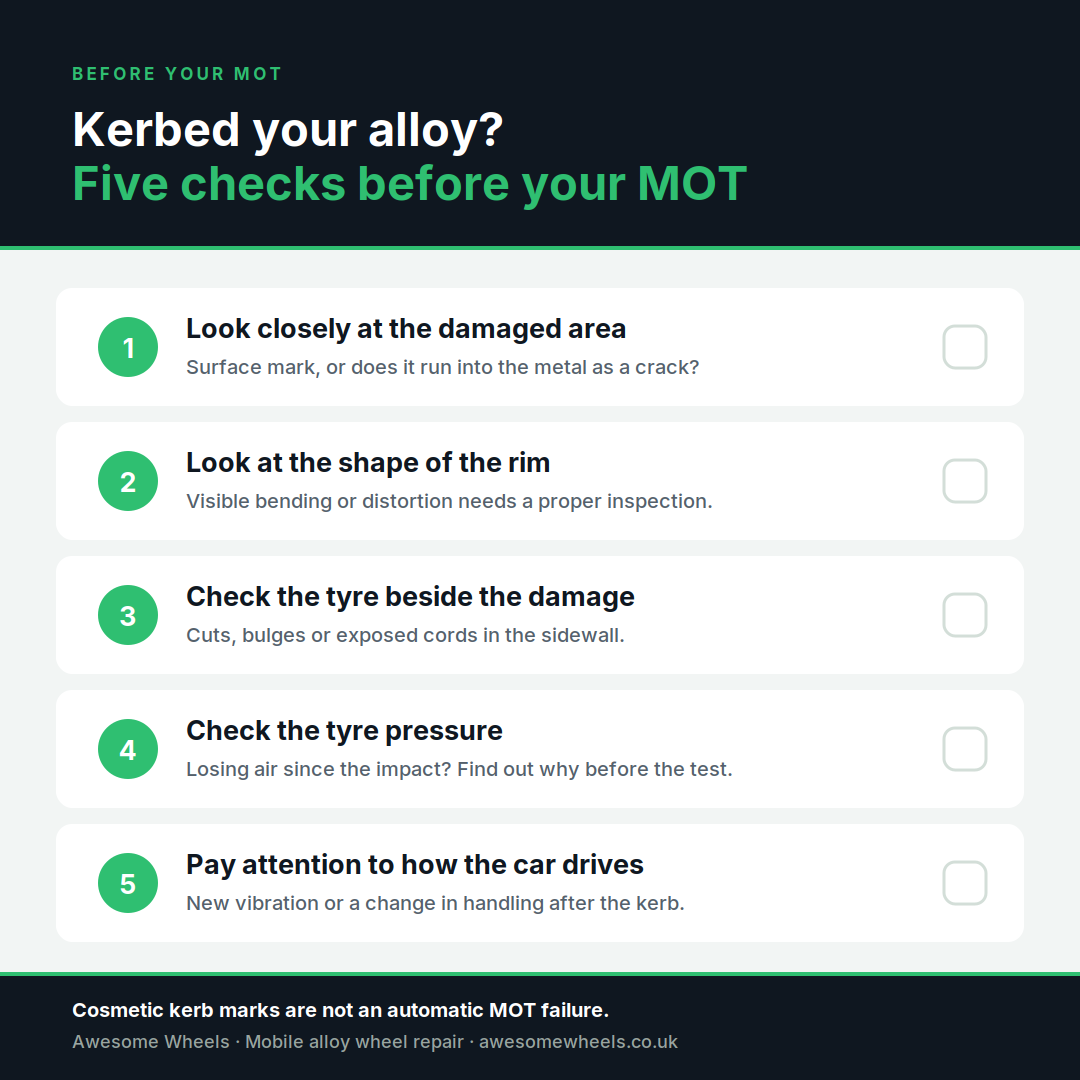 BEFORE YOUR MOT

Kerbed your alloy?
Five checks before your MOT

1 Look closely at the damaged area
Surface mark, or does it run into the metal as a crack? ☐

2 Look at the shape of the rim
Visible bending or distortion needs a proper inspection. ☐

3 Check the tyre beside the damage
Cuts, bulges or exposed cords in the sidewall. ☐

4 Check the tyre pressure
Losing air since the impact? Find out why before the test. ☐

5 Pay attention to how the car drives
New vibration or a change in handling after the kerb. ☐

Cosmetic kerb marks are not an automatic MOT failure.

Awesome Wheels · Mobile alloy wheel repair · awesomewheels.co.uk