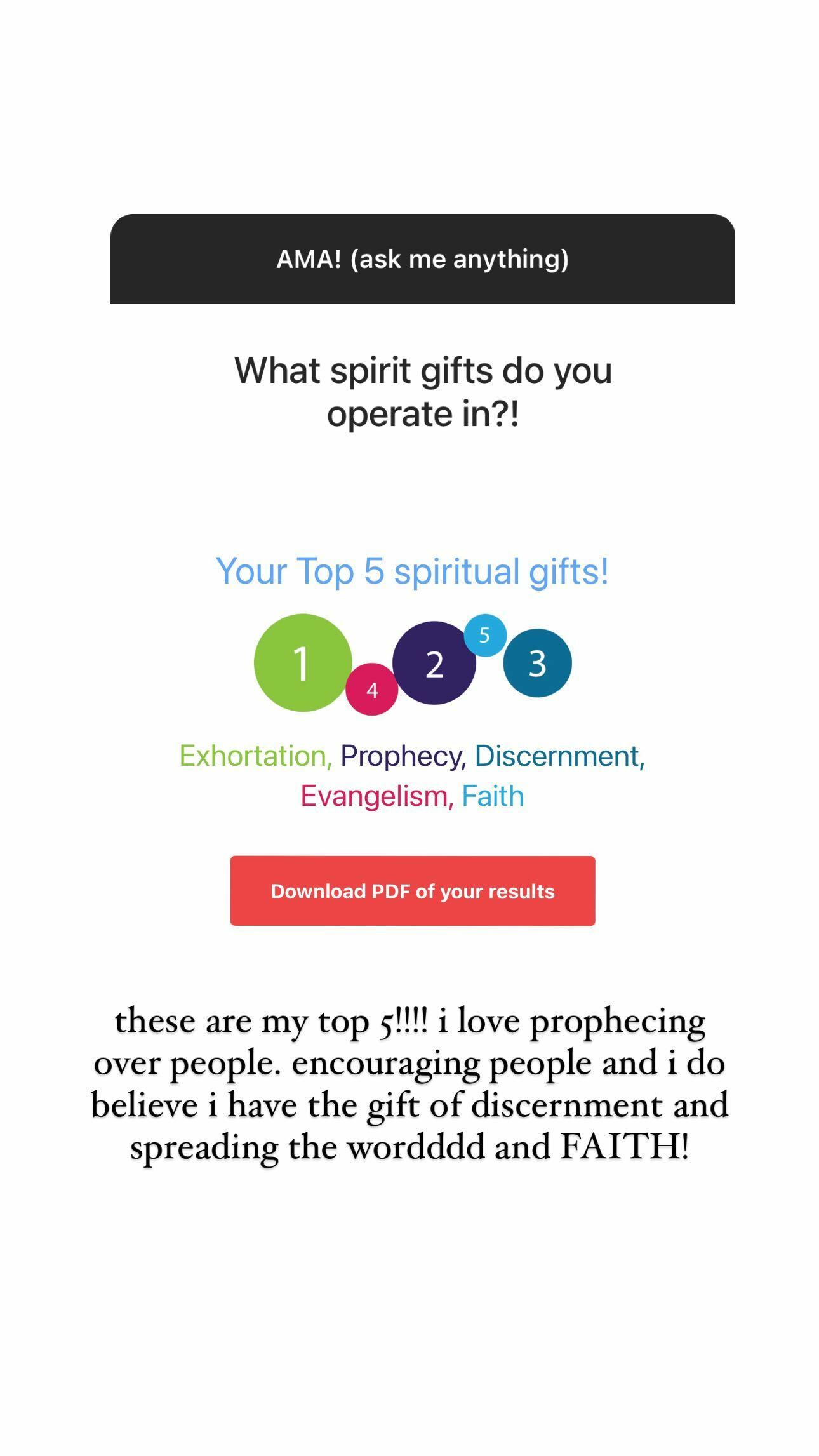 AMA! (ask me anything)

What spirit gifts do you operate in?!

Your Top 5 spiritual gifts!

1 4 2 5 3

Exhortation, Prophecy, Discernment, Evangelism, Faith

Download PDF of your results

these are my top 5!!!! i love prophecing over people. encouraging people and i do believe i have the gift of discernment and spreading the wordddd and FAITH!