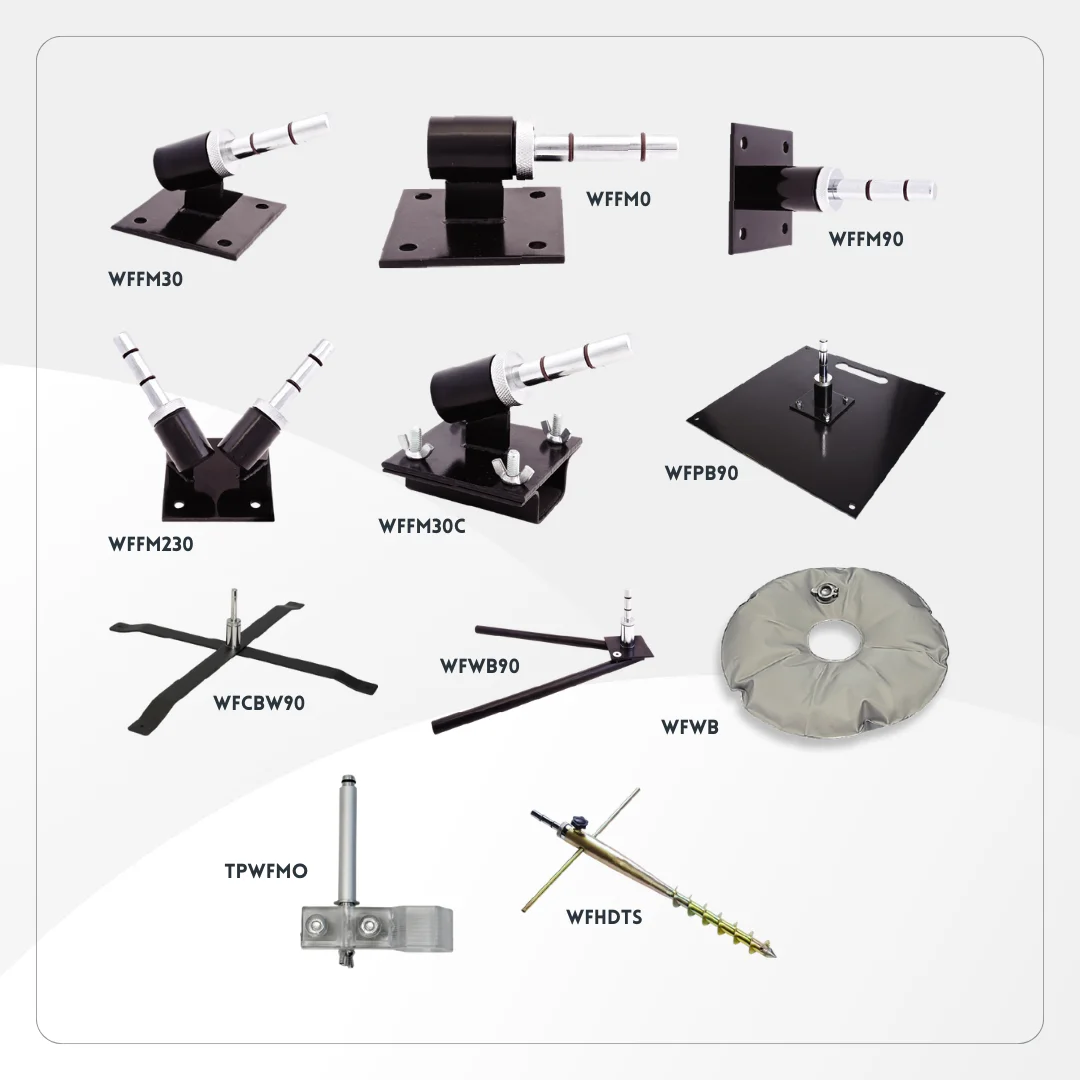 WFFM30

WFFM0

WFFM90

WFFM230

WFFM30C

WFPB90

WFCBW90

WFWB90

WFWB

TPWFMO

WFHDTS