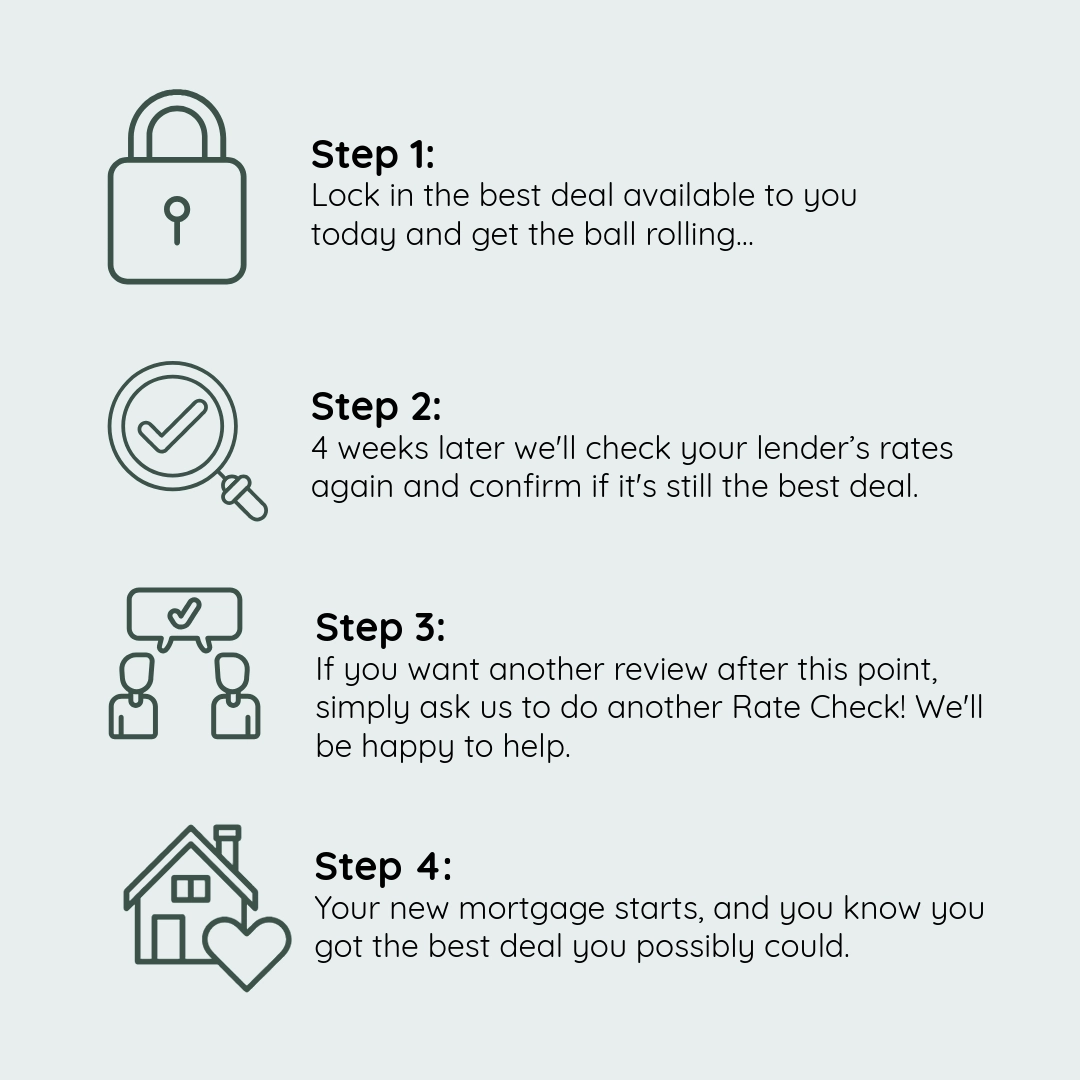 Step 1:
Lock in the best deal available to you today and get the ball rolling...

Step 2:
4 weeks later we'll check your lender's rates again and confirm if it's still the best deal.

Step 3:
If you want another review after this point, simply ask us to do another Rate Check! We'll be happy to help.

Step 4:
Your new mortgage starts, and you know you got the best deal you possibly could.