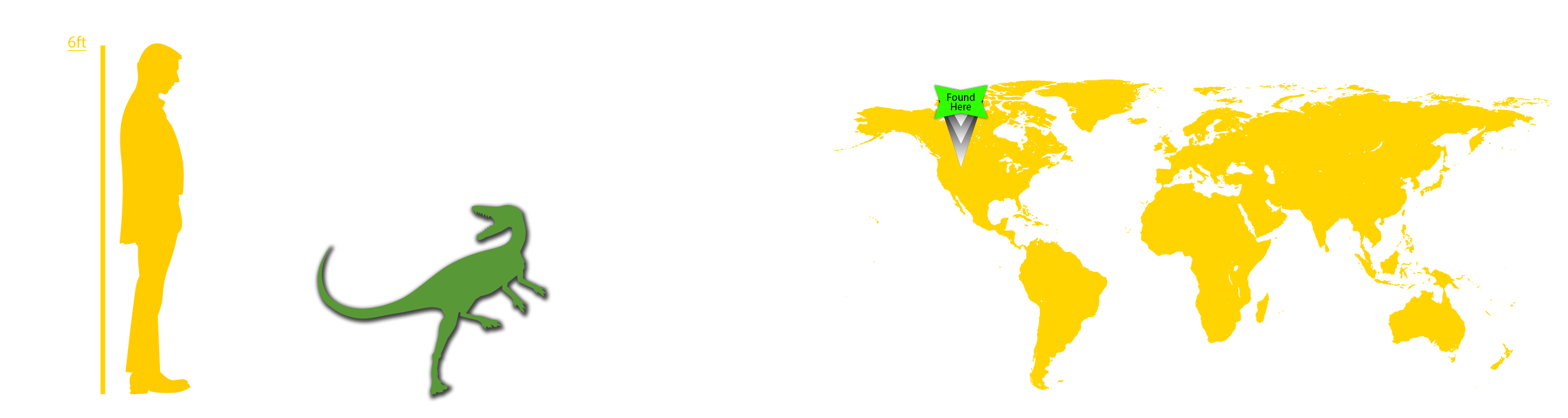 6ft

Found Here