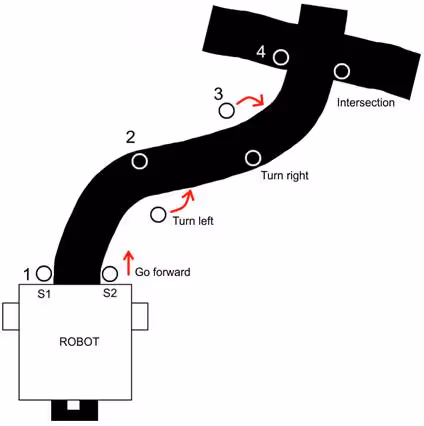 4
Intersection
3
2
Turn right
Turn left
1
Go forward
S1
S2
ROBOT