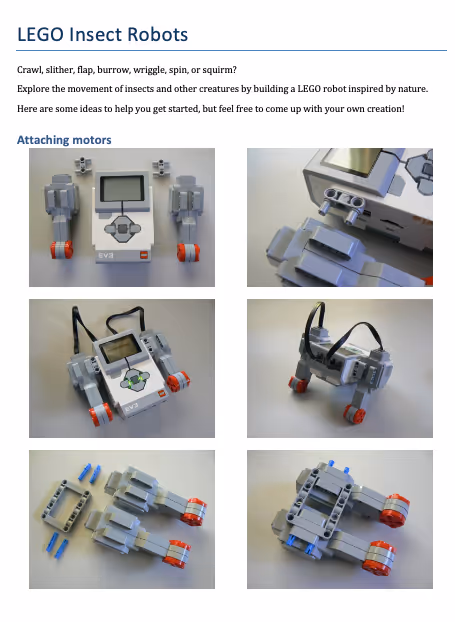 LEGO Insect Robots

Crawl, slither, flap, burrow, wriggle, spin, or squirm?

Explore the movement of insects and other creatures by building a LEGO robot inspired by nature.

Here are some ideas to help you get started, but feel free to come up with your own creation!

Attaching motors

EV3

EV3