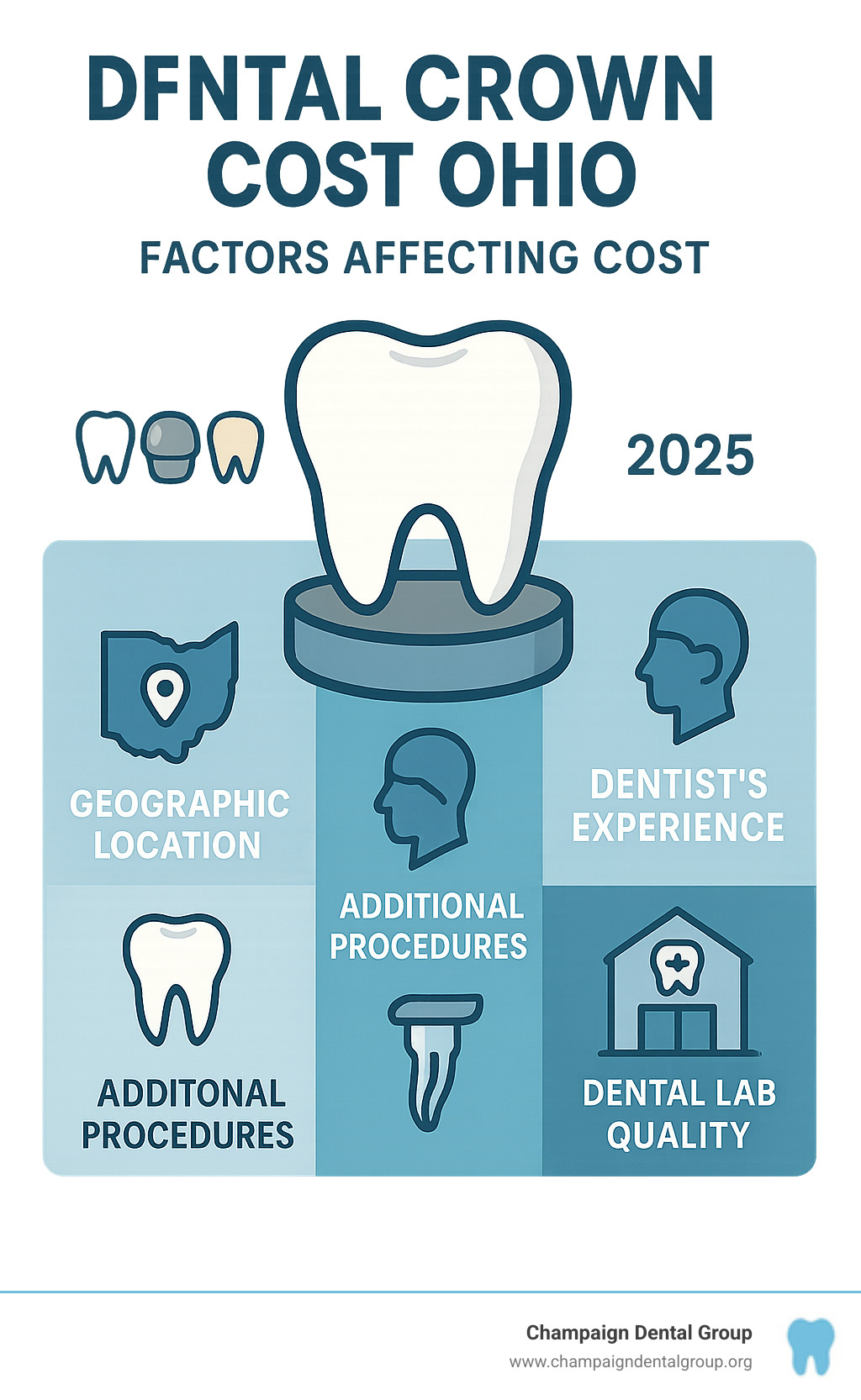 DFNTAL CROWN COST OHIO

FACTORS AFFECTING COST

2025

GEOGRAPHIC LOCATION

DENTIST'S EXPERIENCE

ADDITIONAL PROCEDURES

ADDITONAL PROCEDURES

DENTAL LAB QUALITY

Champaign Dental Group
www.champaigndentalgroup.org