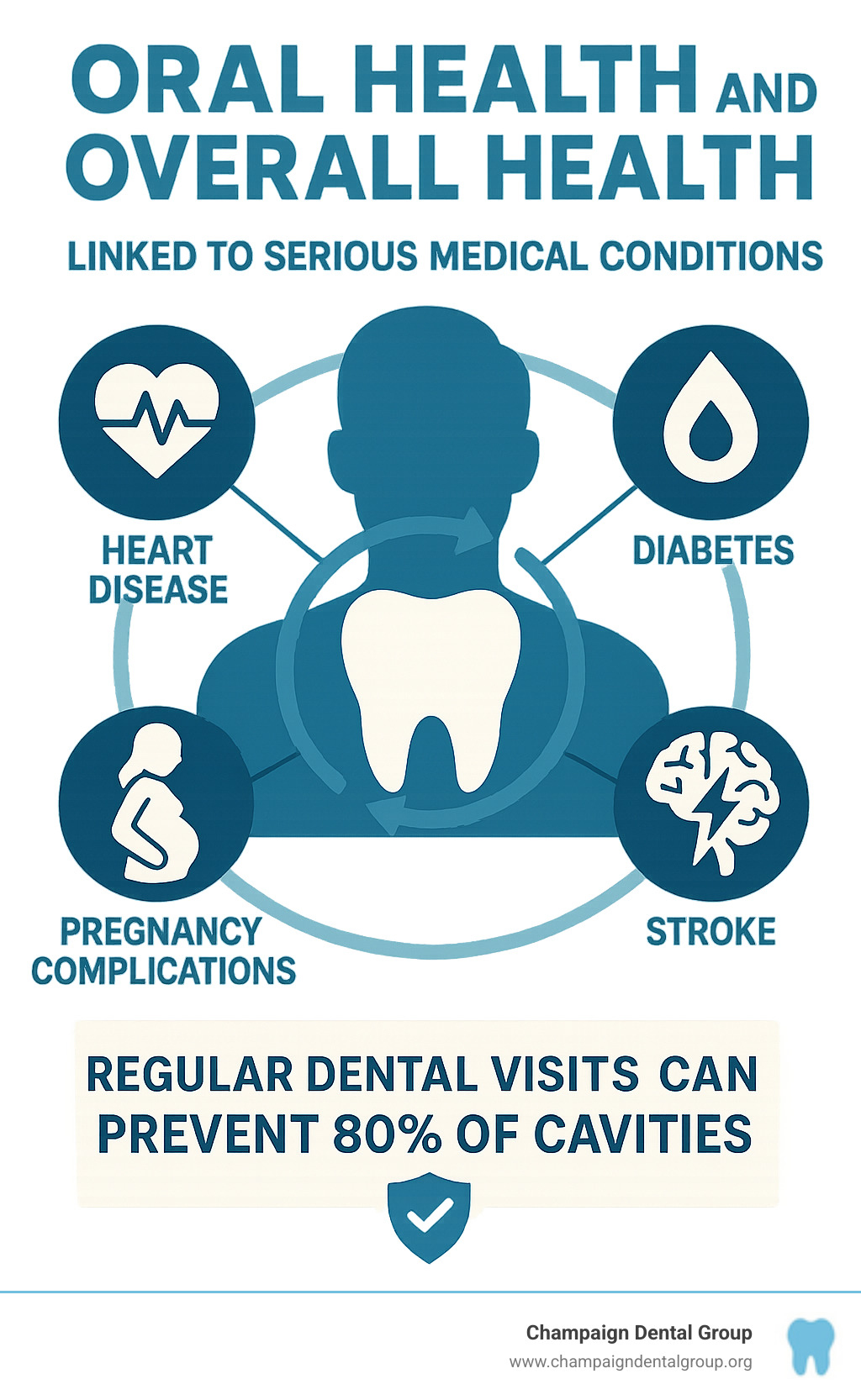 ORAL HEALTH AND OVERALL HEALTH

LINKED TO SERIOUS MEDICAL CONDITIONS

HEART DISEASE

DIABETES

PREGNANCY COMPLICATIONS

STROKE

REGULAR DENTAL VISITS CAN PREVENT 80% OF CAVITIES

Champaign Dental Group
www.champaigndentalgroup.org