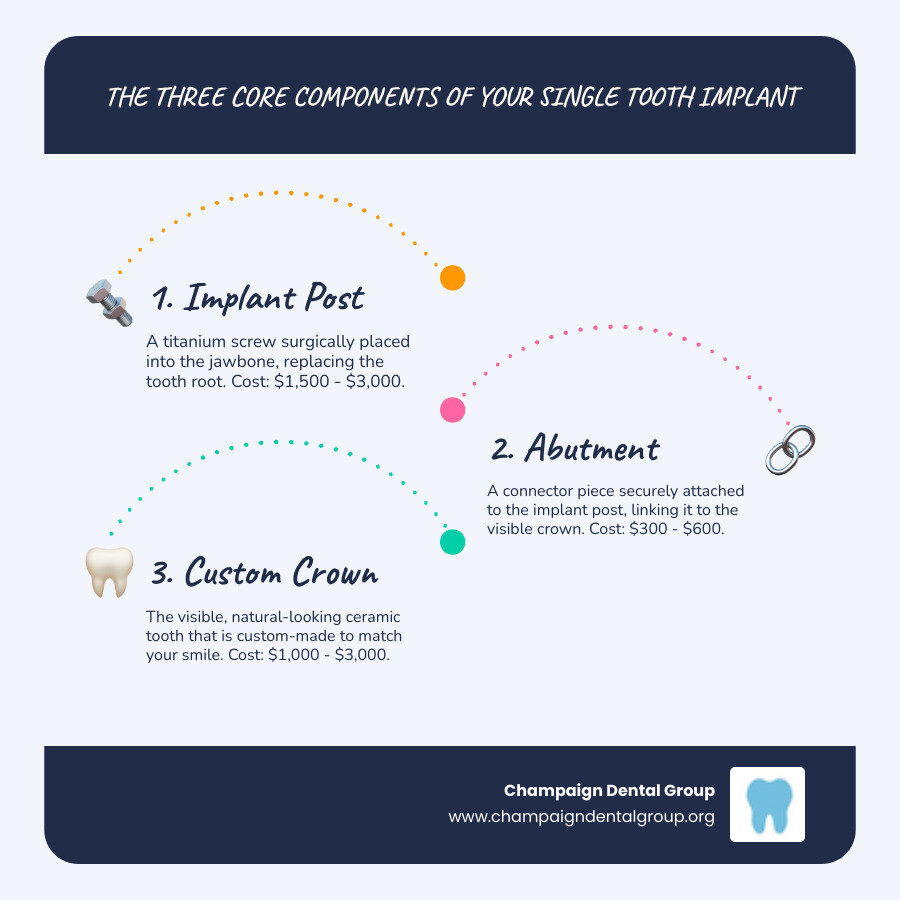 THE THREE CORE COMPONENTS OF YOUR SINGLE TOOTH IMPLANT

1. Implant Post

A titanium screw surgically placed into the jawbone, replacing the tooth root. Cost: \$1,500 - \$3,000.

2. Abutment

A connector piece securely attached to the implant post, linking it to the visible crown. Cost: \$300 - \$600.

3. Custom Crown

The visible, natural-looking ceramic tooth that is custom-made to match your smile. Cost: \$1,000 - \$3,000.

Champaign Dental Group
www.champaigndentalgroup.org