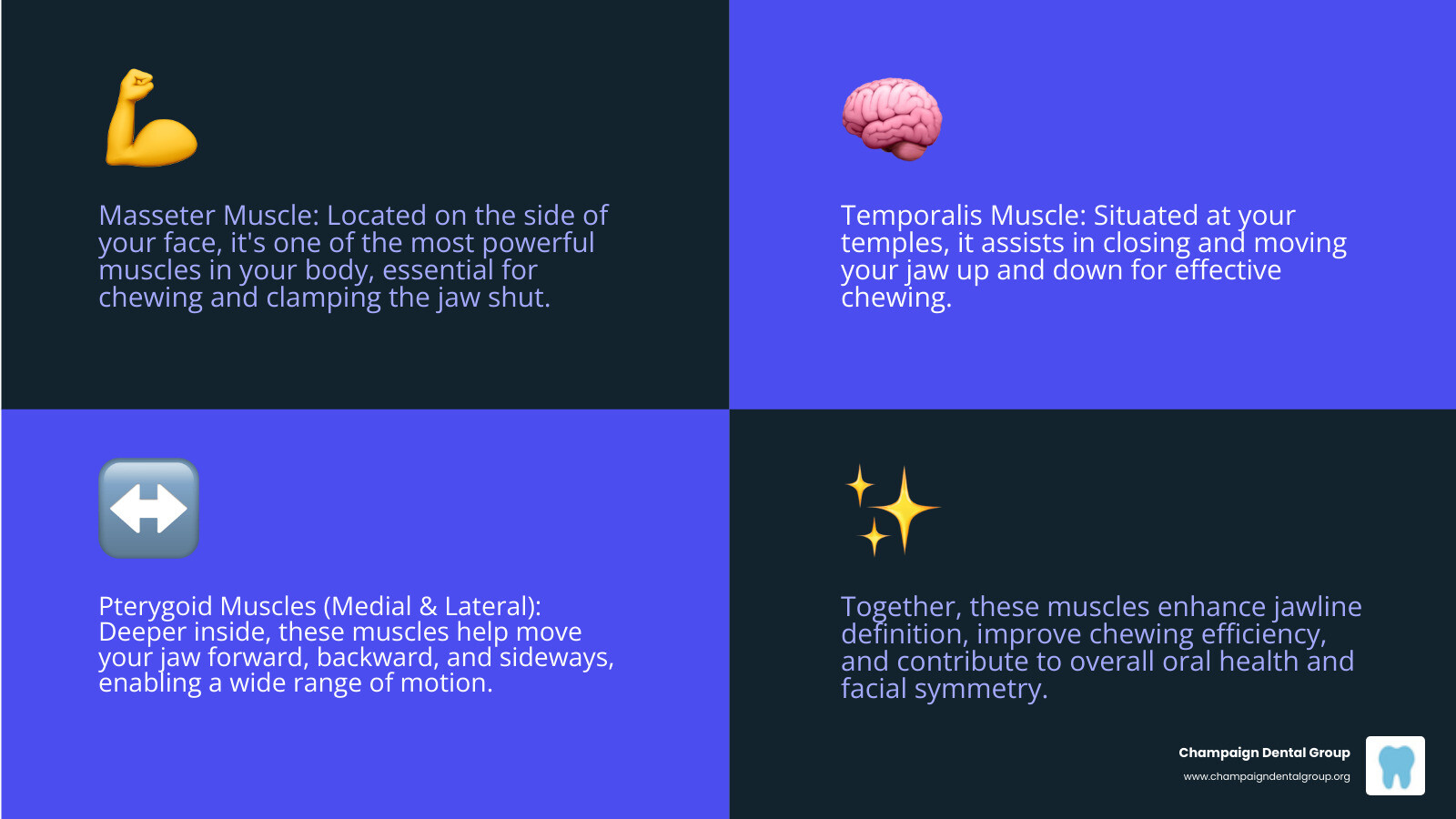 Masseter Muscle: Located on the side of your face, it's one of the most powerful muscles in your body, essential for chewing and clamping the jaw shut.

Temporalis Muscle: Situated at your temples, it assists in closing and moving your jaw up and down for effective chewing.

Pterygoid Muscles (Medial & Lateral): Deeper inside, these muscles help move your jaw forward, backward, and sideways, enabling a wide range of motion.

Together, these muscles enhance jawline definition, improve chewing efficiency, and contribute to overall oral health and facial symmetry.

Champaign Dental Group
www.champaigndentalgroup.org