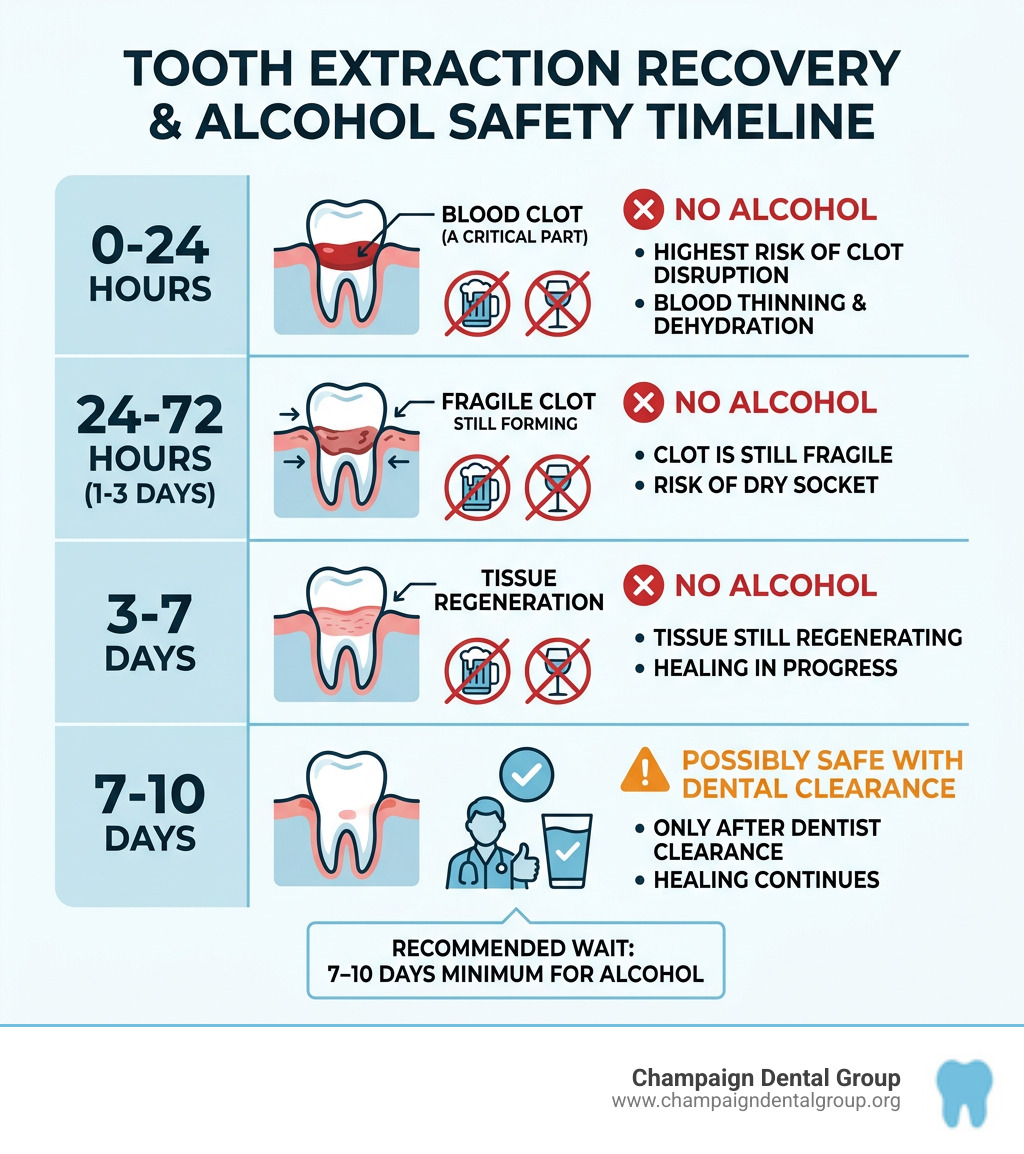 TOOTH EXTRACTION RECOVERY & ALCOHOL SAFETY TIMELINE

0-24 HOURS

BLOOD CLOT (A CRITICAL PART)

NO ALCOHOL

• HIGHEST RISK OF CLOT DISRUPTION
• BLOOD THINNING & DEHYDRATION

24-72 HOURS (1-3 DAYS)

FRAGILE CLOT STILL FORMING

NO ALCOHOL

• CLOT IS STILL FRAGILE
• RISK OF DRY SOCKET

3-7 DAYS

TISSUE REGENERATION

NO ALCOHOL

• TISSUE STILL REGENERATING
• HEALING IN PROGRESS

7-10 DAYS

POSSIBLY SAFE WITH DENTAL CLEARANCE

• ONLY AFTER DENTIST CLEARANCE
• HEALING CONTINUES

RECOMMENDED WAIT: 7–10 DAYS MINIMUM FOR ALCOHOL

Champaign Dental Group
www.champaigndentalgroup.org