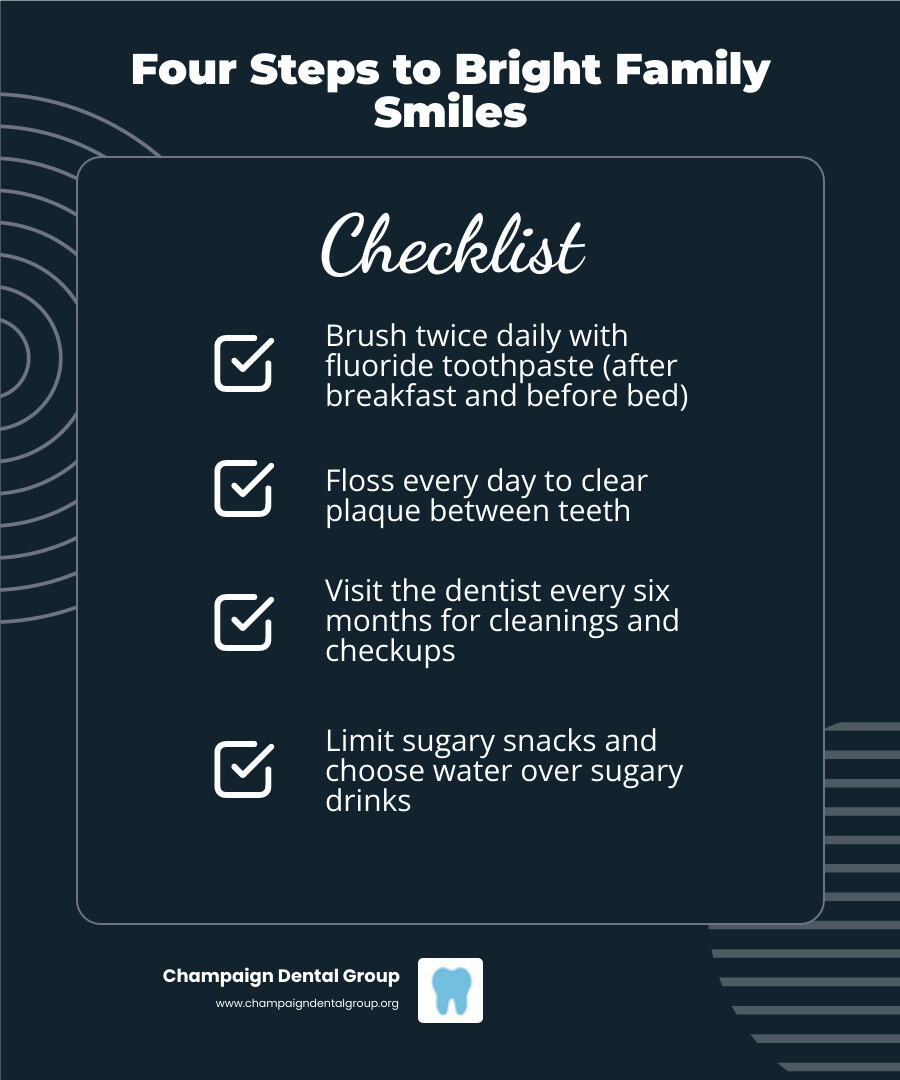 Four Steps to Bright Family Smiles

Checklist

Brush twice daily with fluoride toothpaste (after breakfast and before bed)

Floss every day to clear plaque between teeth

Visit the dentist every six months for cleanings and checkups

Limit sugary snacks and choose water over sugary drinks

Champaign Dental Group
www.champaigndentalgroup.org