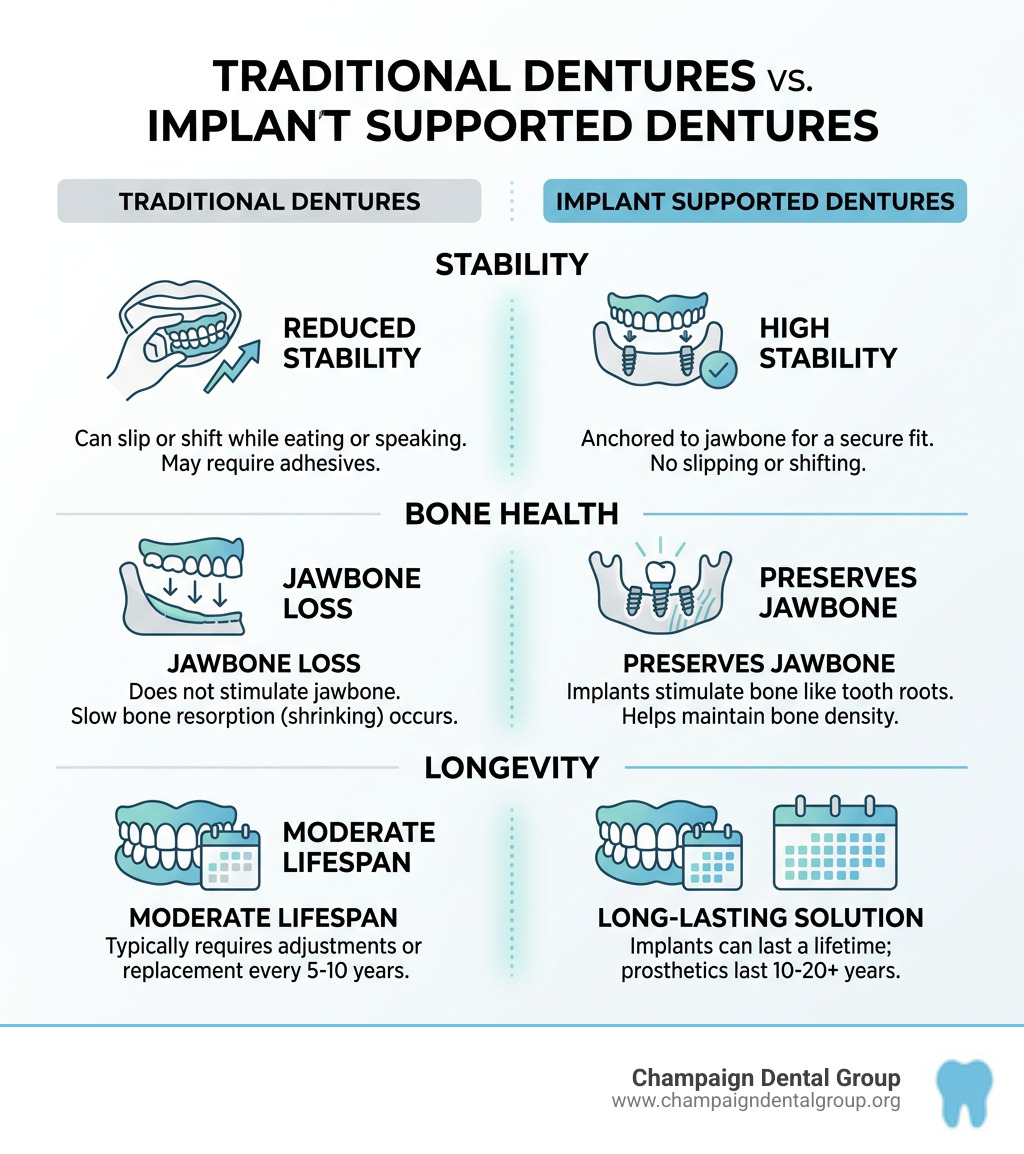 TRADITIONAL DENTURES vs. IMPLAN'T SUPPORTED DENTURES

TRADITIONAL DENTURES

IMPLANT SUPPORTED DENTURES

STABILITY

REDUCED STABILITY

Can slip or shift while eating or speaking. May require adhesives.

HIGH STABILITY

Anchored to jawbone for a secure fit. No slipping or shifting.

BONE HEALTH

JAWBONE LOSS

JAWBONE LOSS
Does not stimulate jawbone. Slow bone resorption (shrinking) occurs.

PRESERVES JAWBONE

PRESERVES JAWBONE
Implants stimulate bone like tooth roots. Helps maintain bone density.

LONGEVITY

MODERATE LIFESPAN

MODERATE LIFESPAN
Typically requires adjustments or replacement every 5-10 years.

LONG-LASTING SOLUTION
Implants can last a lifetime; prosthetics last 10-20+ years.

Champaign Dental Group
www.champaigndentalgroup.org