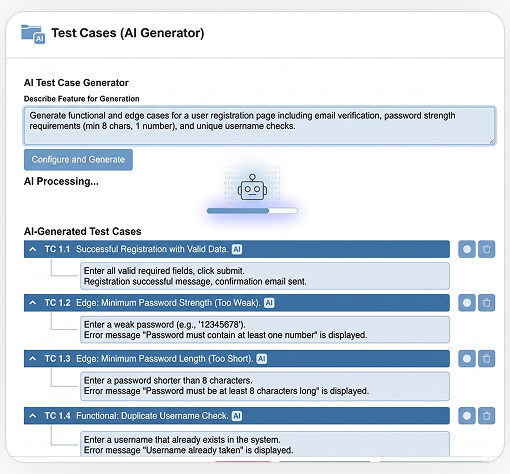 AI

Test Cases (AI Generator)

AI Test Case Generator

Describe Feature for Generation

Generate functional and edge cases for a user registration page including email verification, password strength requirements (min 8 chars, 1 number), and unique username checks.

Configure and Generate

AI Processing...

AI-Generated Test Cases

TC 1.1 Successful Registration with Valid Data. AI

Enter all valid required fields, click submit.
Registration successful message, confirmation email sent.

TC 1.2 Edge: Minimum Password Strength (Too Weak). AI

Enter a weak password (e.g., '12345678').
Error message "Password must contain at least one number" is displayed.

TC 1.3 Edge: Minimum Password Length (Too Short). AI

Enter a password shorter than 8 characters.
Error message "Password must be at least 8 characters long" is displayed.

TC 1.4 Functional: Duplicate Username Check. AI

Enter a username that already exists in the system.
Error message "Username already taken" is displayed.