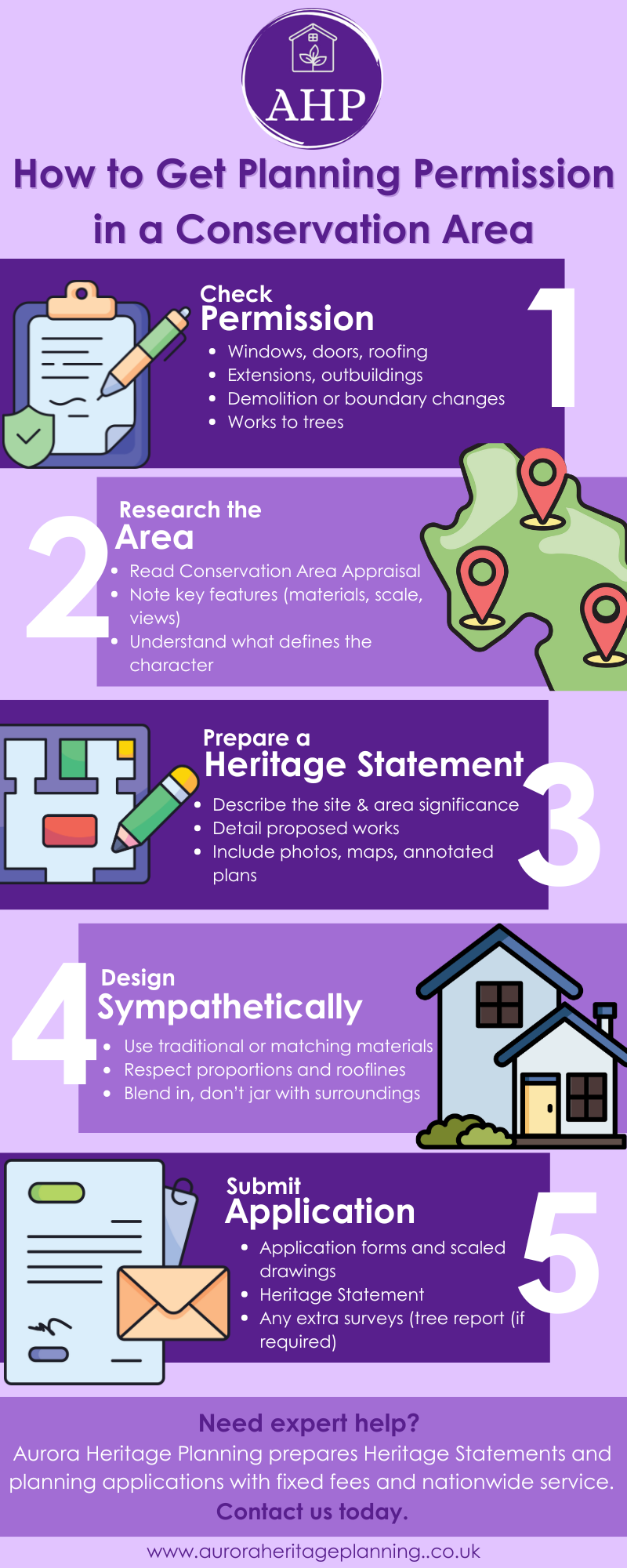 AHP

How to Get Planning Permission in a Conservation Area

Check
Permission

1

- Windows, doors, roofing
- Extensions, outbuildings
- Demolition or boundary changes
- Works to trees

2

Research the
Area

- Read Conservation Area Appraisal
- Note key features (materials, scale, views)
- Understand what defines the character

Prepare a
Heritage Statement

3

- Describe the site & area significance
- Detail proposed works
- Include photos, maps, annotated plans

4

Design
Sympathetically

- Use traditional or matching materials
- Respect proportions and rooflines
- Blend in, don't jar with surroundings

Submit
Application

5

- Application forms and scaled drawings
- Heritage Statement
- Any extra surveys (tree report (if required)

Need expert help?
Aurora Heritage Planning prepares Heritage Statements and planning applications with fixed fees and nationwide service.
Contact us today.

www.auroraheritageplanning..co.uk