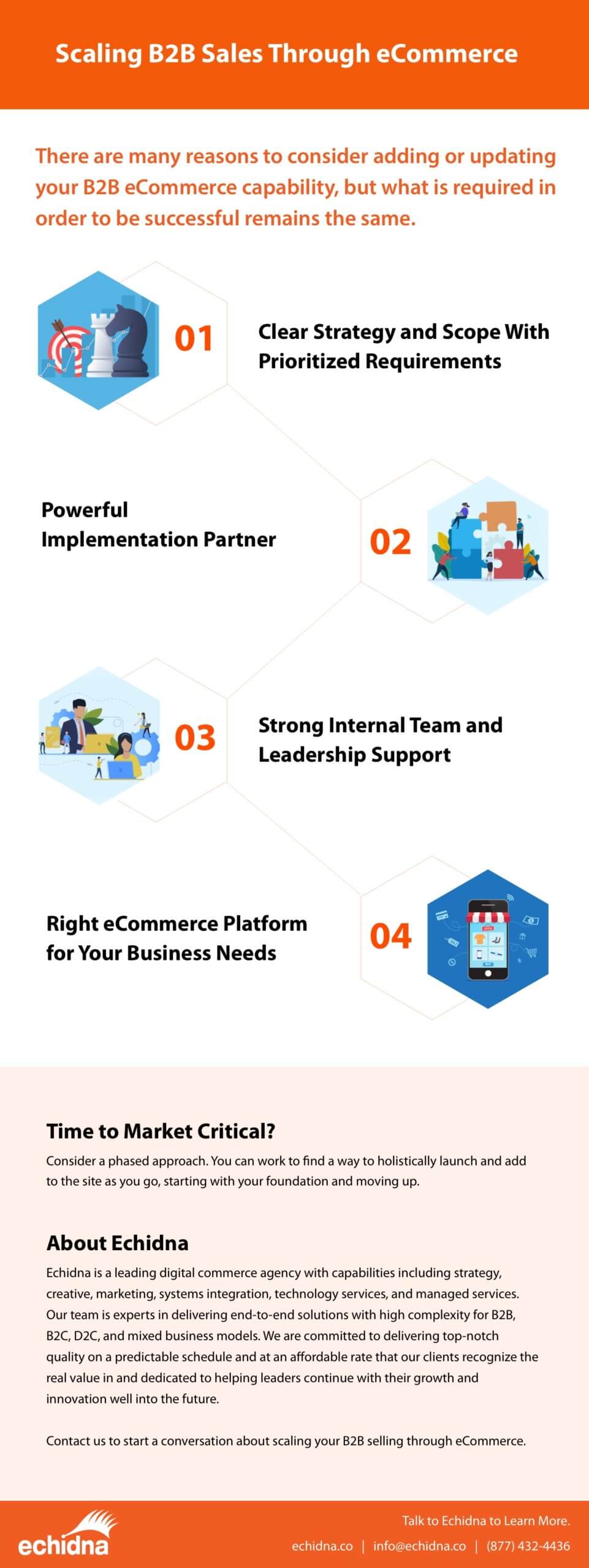 Scaling B2B Sales Through eCommerce

There are many reasons to consider adding or updating your B2B eCommerce capability, but what is required in order to be successful remains the same.

01 Clear Strategy and Scope With Prioritized Requirements

Powerful Implementation Partner 02

03 Strong Internal Team and Leadership Support

Right eCommerce Platform for Your Business Needs 04

Time to Market Critical?

Consider a phased approach. You can work to find a way to holistically launch and add to the site as you go, starting with your foundation and moving up.

About Echidna

Echidna is a leading digital commerce agency with capabilities including strategy, creative, marketing, systems integration, technology services, and managed services. Our team is experts in delivering end-to-end solutions with high complexity for B2B, B2C, D2C, and mixed business models. We are committed to delivering top-notch quality on a predictable schedule and at an affordable rate that our clients recognize the real value in and dedicated to helping leaders continue with their growth and innovation well into the future.

Contact us to start a conversation about scaling your B2B selling through eCommerce.

echidna

Talk to Echidna to Learn More.

echidna.co | info@echidna.co | (877) 432-4436