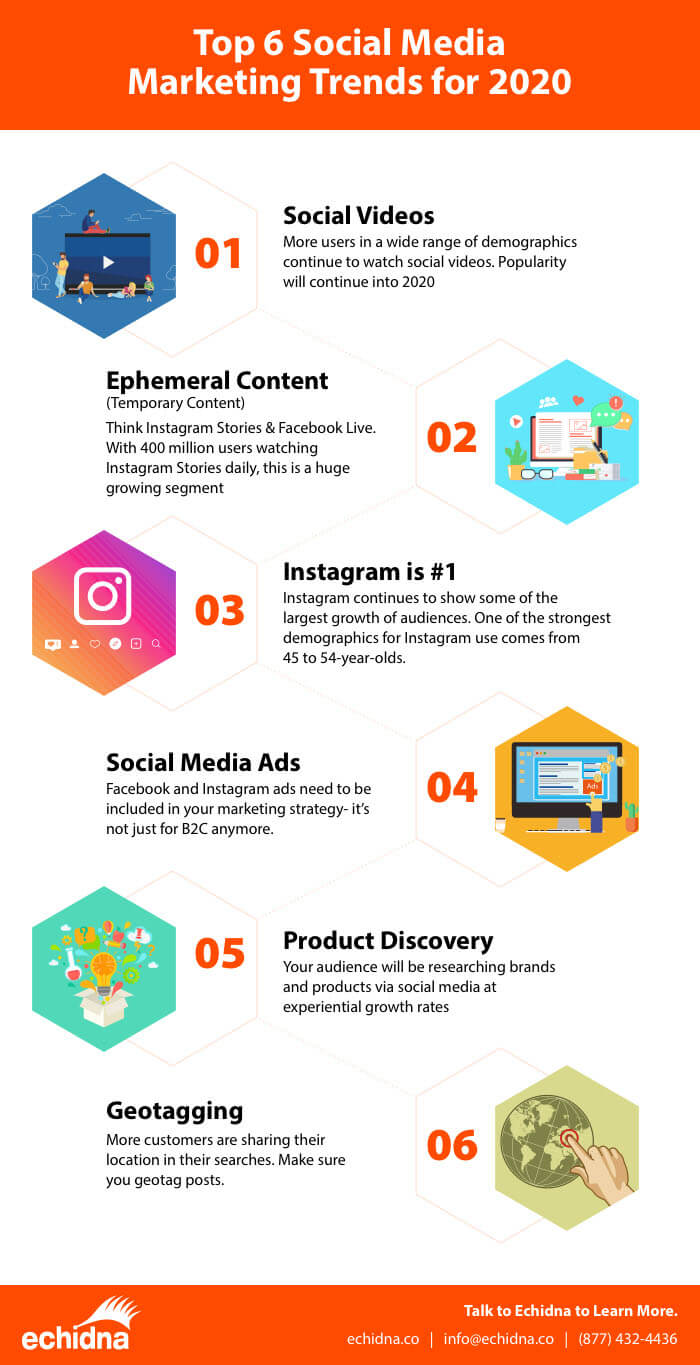 Top 6 Social Media Marketing Trends for 2020

01

Social Videos
More users in a wide range of demographics continue to watch social videos. Popularity will continue into 2020

Ephemeral Content
(Temporary Content)
Think Instagram Stories & Facebook Live. With 400 million users watching Instagram Stories daily, this is a huge growing segment

02

03

Instagram is #1
Instagram continues to show some of the largest growth of audiences. One of the strongest demographics for Instagram use comes from 45 to 54-year-olds.

Social Media Ads
Facebook and Instagram ads need to be included in your marketing strategy- it's not just for B2C anymore.

04

Ads

05

Product Discovery
Your audience will be researching brands and products via social media at experiential growth rates

Geotagging
More customers are sharing their location in their searches. Make sure you geotag posts.

06

echidna

Talk to Echidna to Learn More.
echidna.co | info@echidna.co | (877) 432-4436