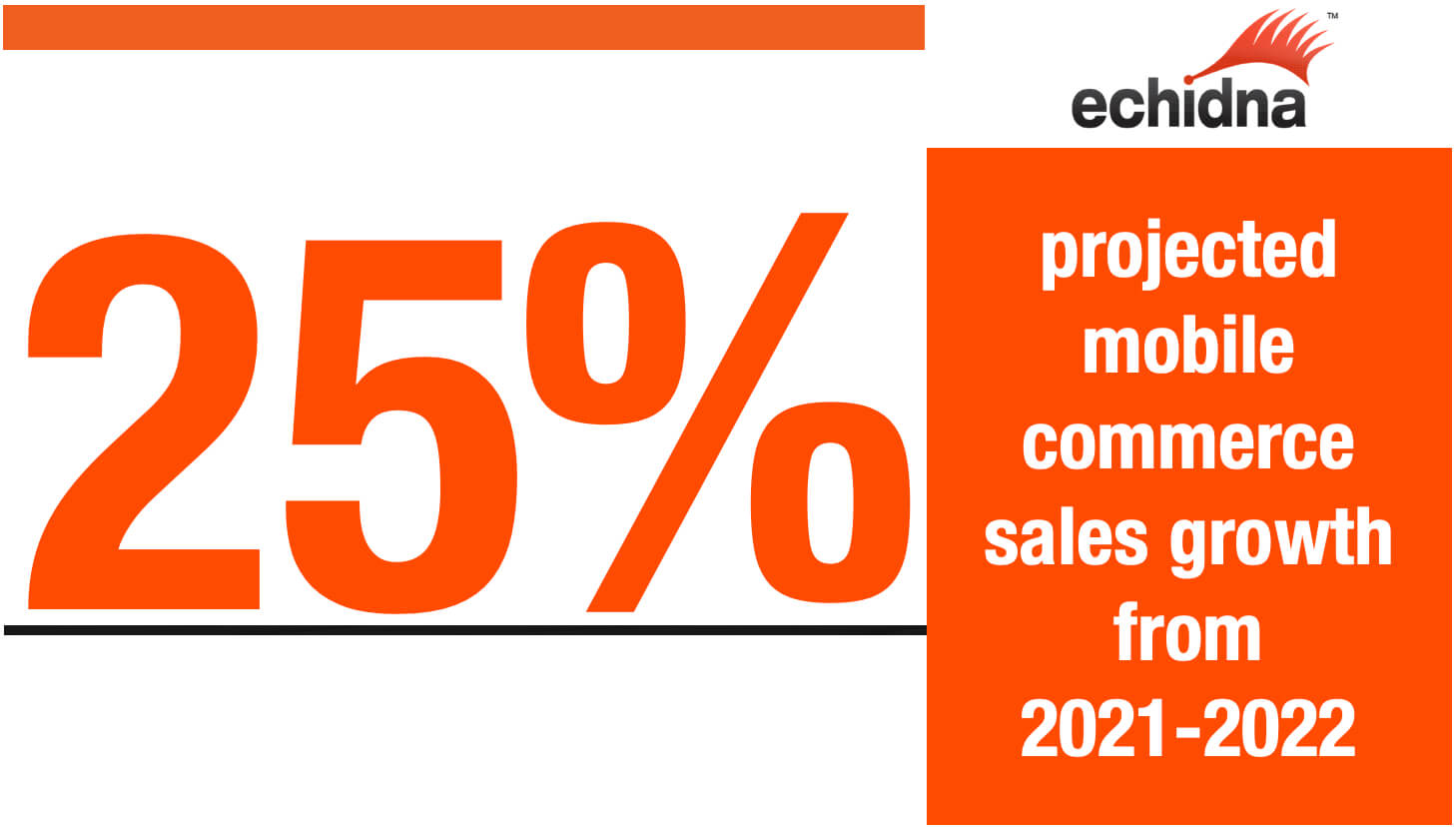 echidna™

25%

projected mobile commerce sales growth from 2021-2022