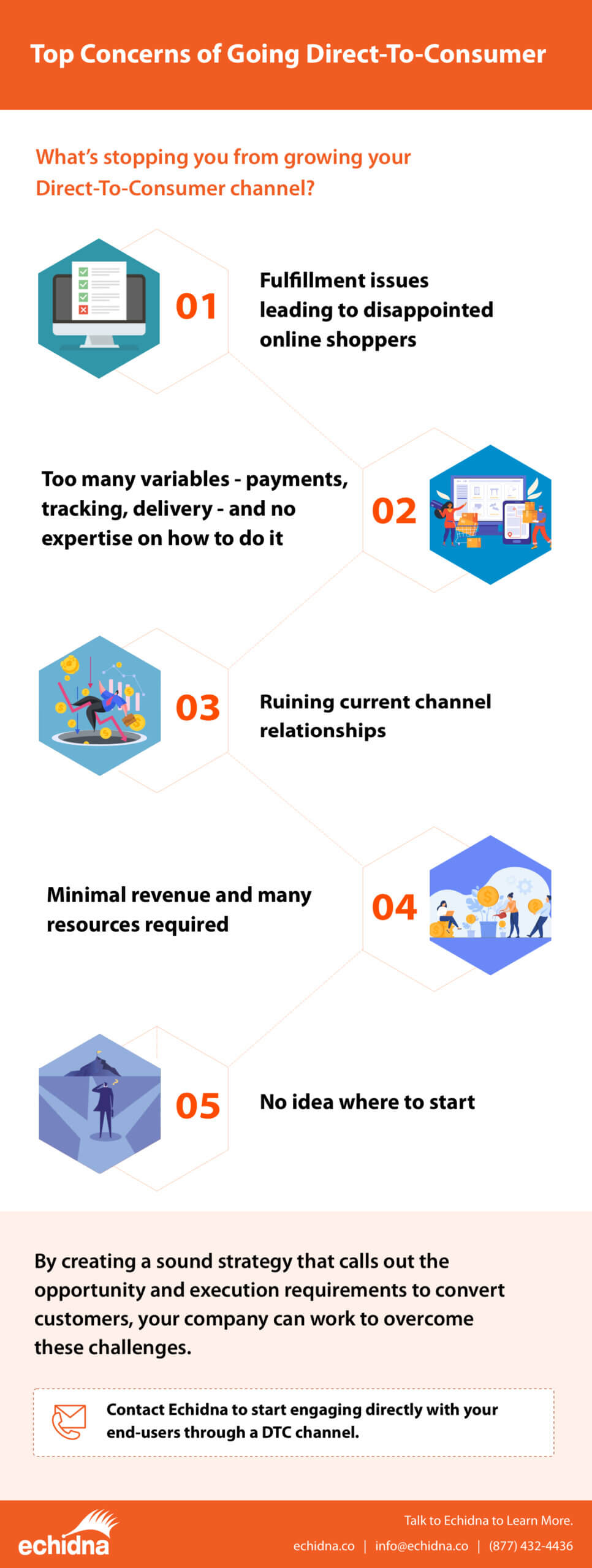 Top Concerns of Going Direct-To-Consumer

What's stopping you from growing your Direct-To-Consumer channel?

01 Fulfillment issues leading to disappointed online shoppers

Too many variables - payments, tracking, delivery - and no expertise on how to do it 02

03 Ruining current channel relationships

Minimal revenue and many resources required 04

05 No idea where to start

By creating a sound strategy that calls out the opportunity and execution requirements to convert customers, your company can work to overcome these challenges.

Contact Echidna to start engaging directly with your end-users through a DTC channel.

echidna

Talk to Echidna to Learn More.

echidna.co | info@echidna.co | (877) 432-4436