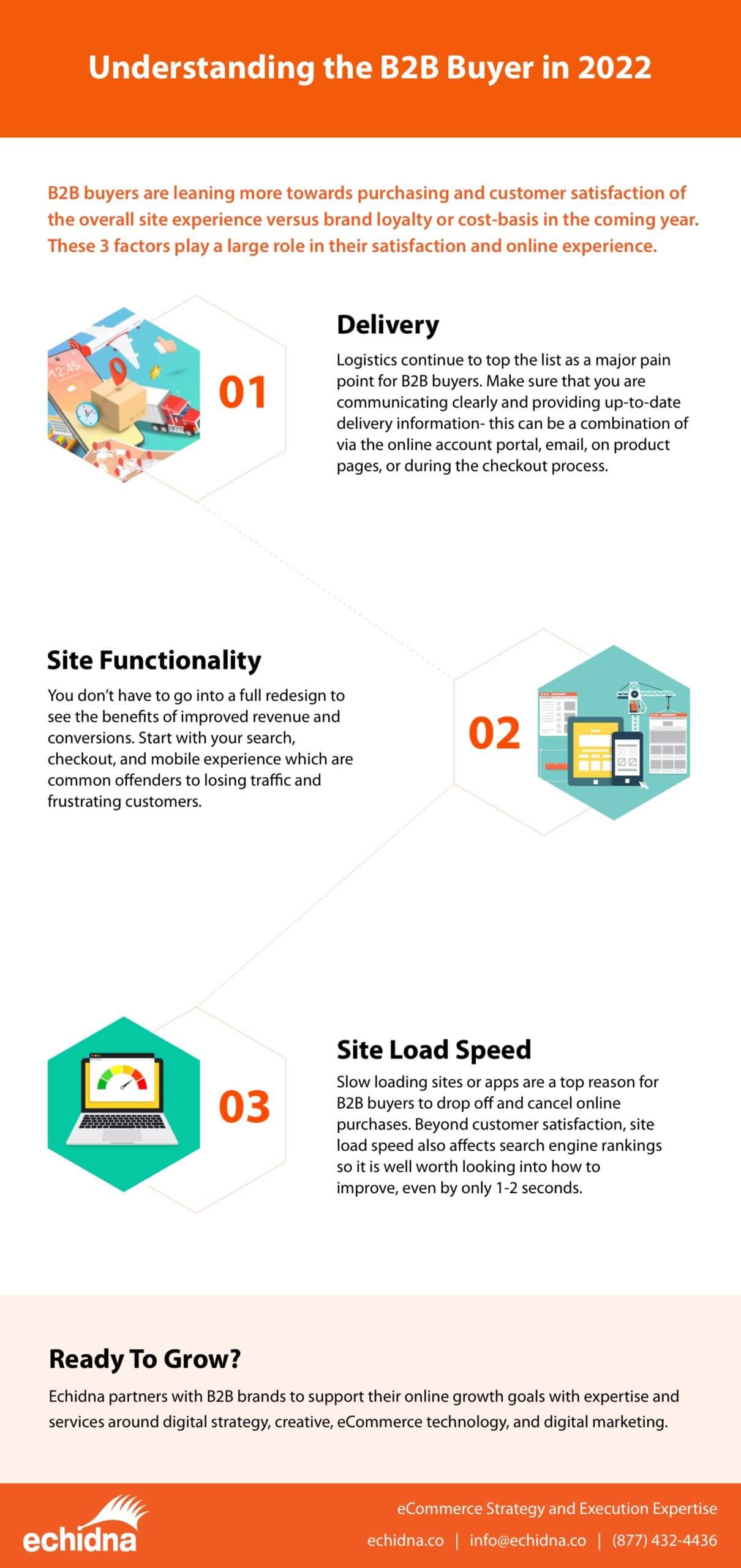 Understanding the B2B Buyer in 2022

B2B buyers are leaning more towards purchasing and customer satisfaction of the overall site experience versus brand loyalty or cost-basis in the coming year. These 3 factors play a large role in their satisfaction and online experience.

12:45

01

Delivery

Logistics continue to top the list as a major pain point for B2B buyers. Make sure that you are communicating clearly and providing up-to-date delivery information- this can be a combination of via the online account portal, email, on product pages, or during the checkout process.

Site Functionality

You don't have to go into a full redesign to see the benefits of improved revenue and conversions. Start with your search, checkout, and mobile experience which are common offenders to losing traffic and frustrating customers.

02

03

Site Load Speed

Slow loading sites or apps are a top reason for B2B buyers to drop off and cancel online purchases. Beyond customer satisfaction, site load speed also affects search engine rankings so it is well worth looking into how to improve, even by only 1-2 seconds.

Ready To Grow?

Echidna partners with B2B brands to support their online growth goals with expertise and services around digital strategy, creative, eCommerce technology, and digital marketing.

echidna

eCommerce Strategy and Execution Expertise

echidna.co | info@echidna.co | (877) 432-4436