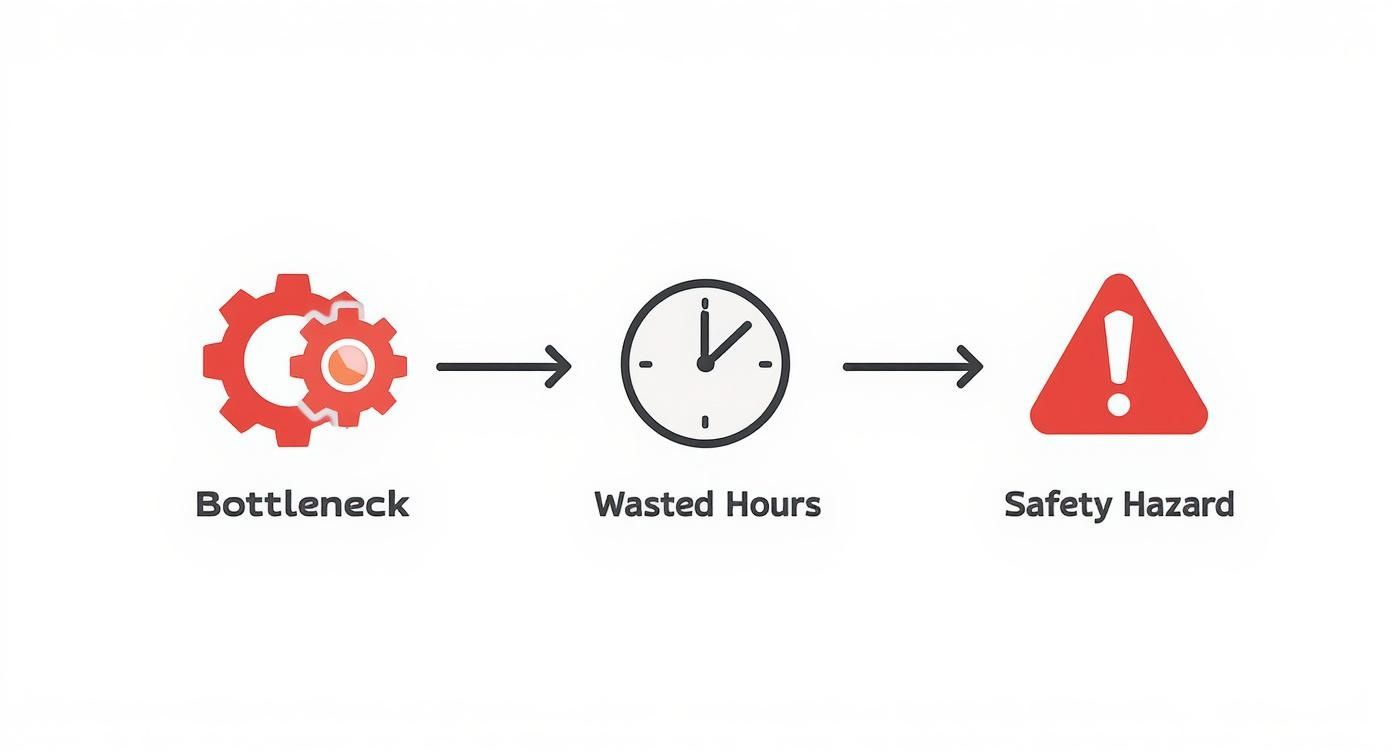 Bottleneck

Wasted Hours

Safety Hazard