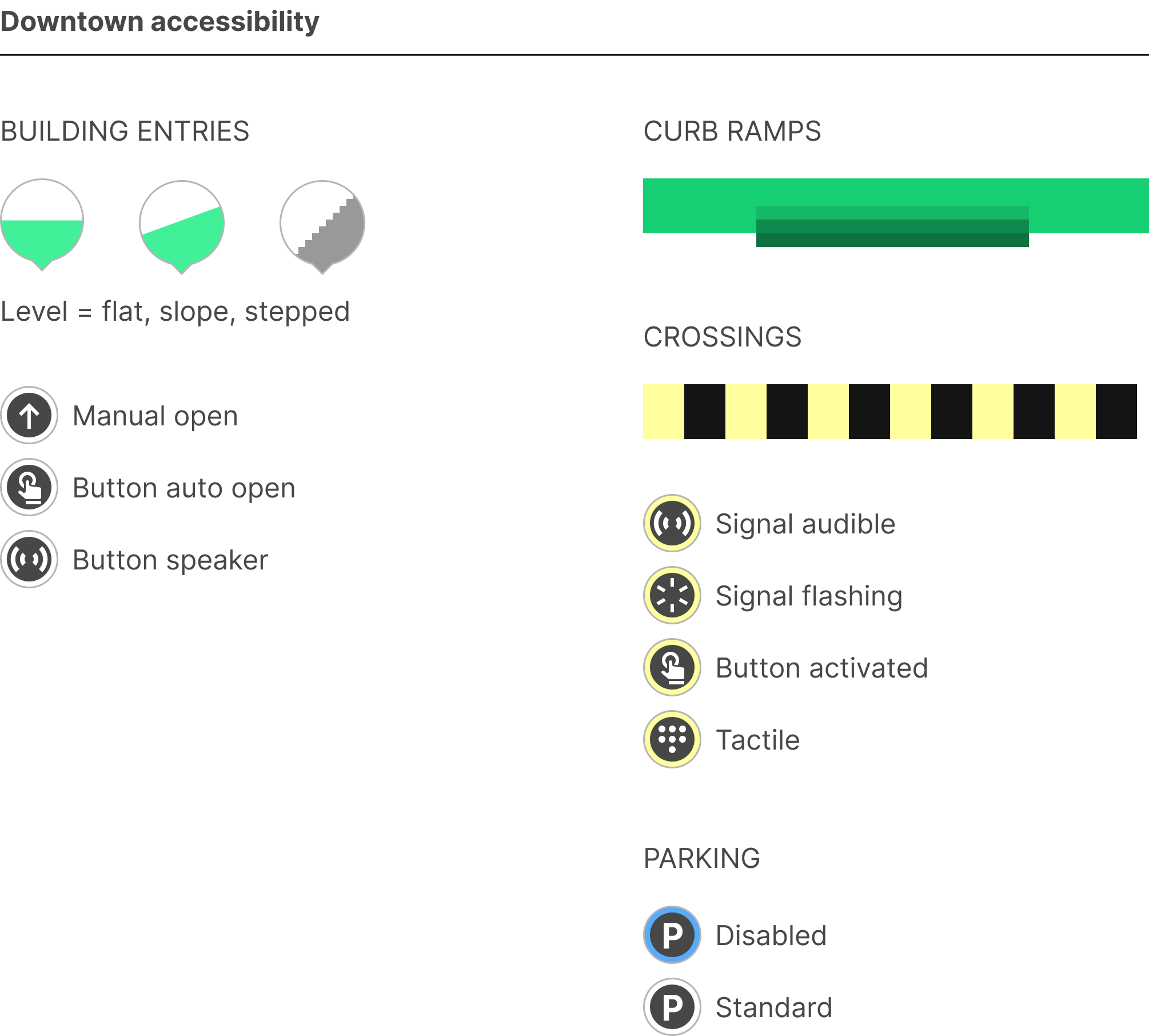 Downtown accessibility

BUILDING ENTRIES

Level = flat, slope, stepped

Manual open

Button auto open

Button speaker

CURB RAMPS

CROSSINGS

Signal audible

Signal flashing

Button activated

Tactile

PARKING

P Disabled

P Standard