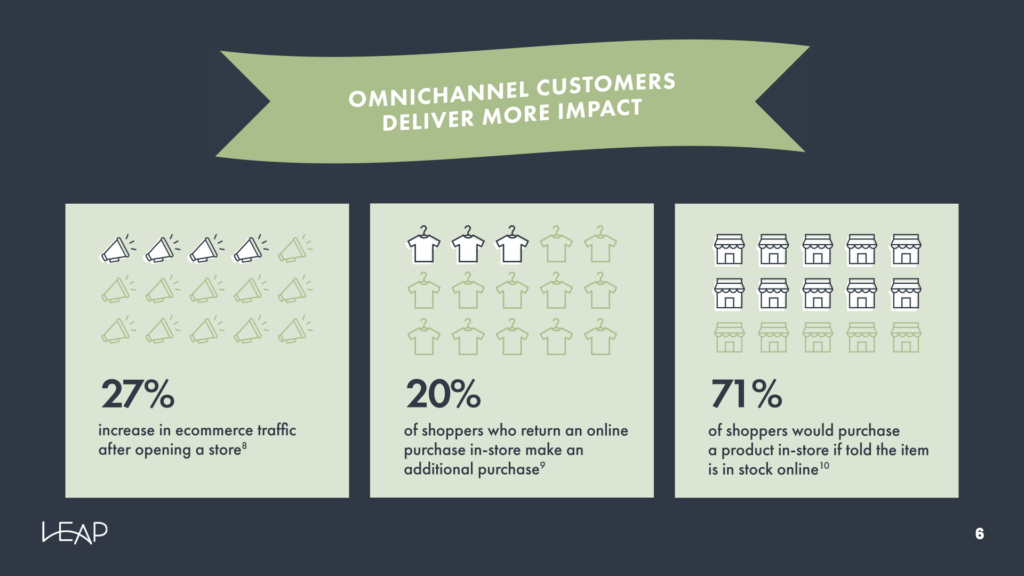 OMNICHANNEL CUSTOMERS DELIVER MORE IMPACT

27%

increase in ecommerce traffic after opening a store$^{8}$

20%

of shoppers who return an online purchase in-store make an additional purchase$^{9}$

71%

of shoppers would purchase a product in-store if told the item is in stock online$^{10}$

LEAP

6