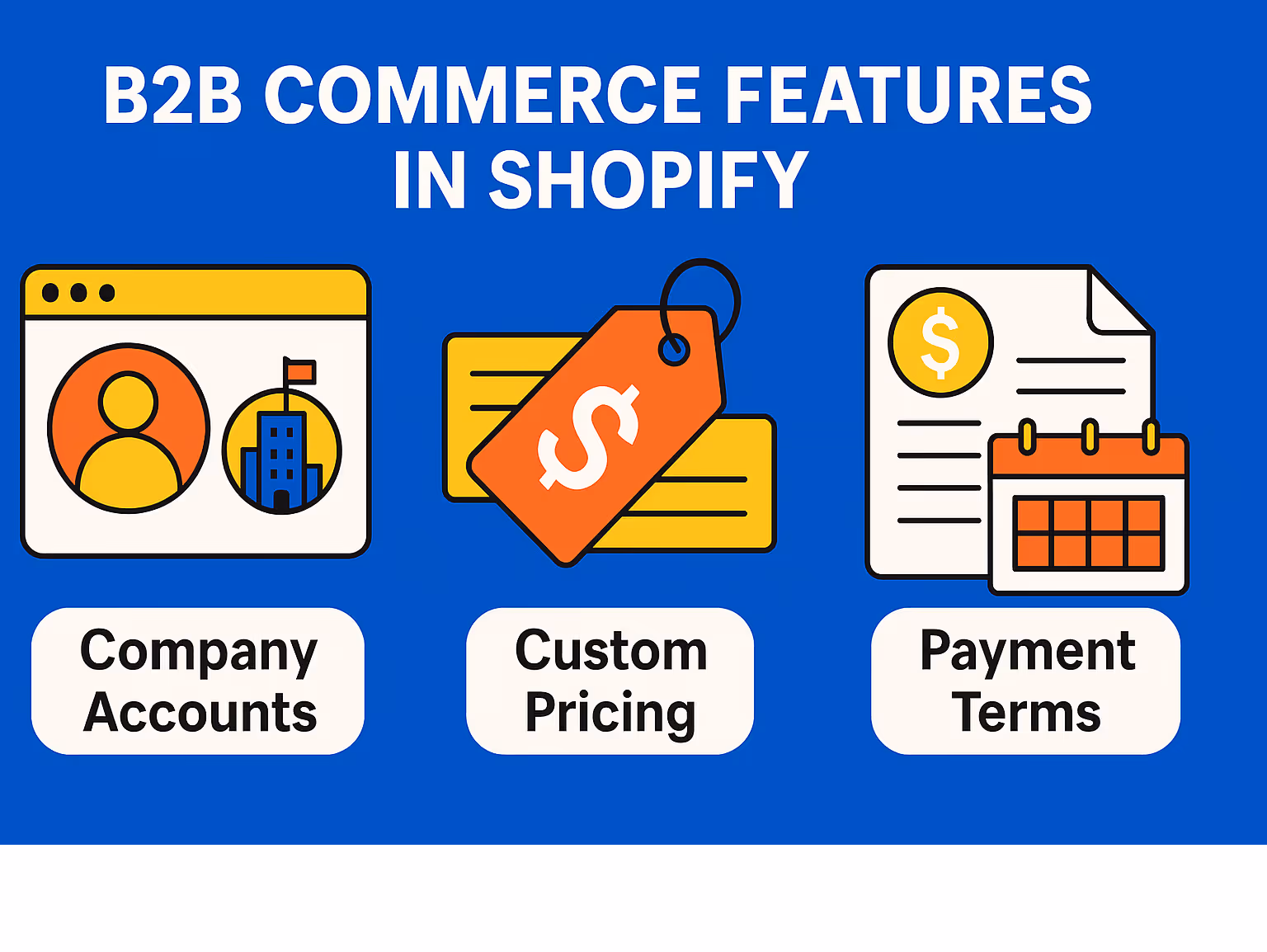 B2B COMMERCE FEATURES IN SHOPIFY

$

$

Company Accounts

Custom Pricing

Payment Terms